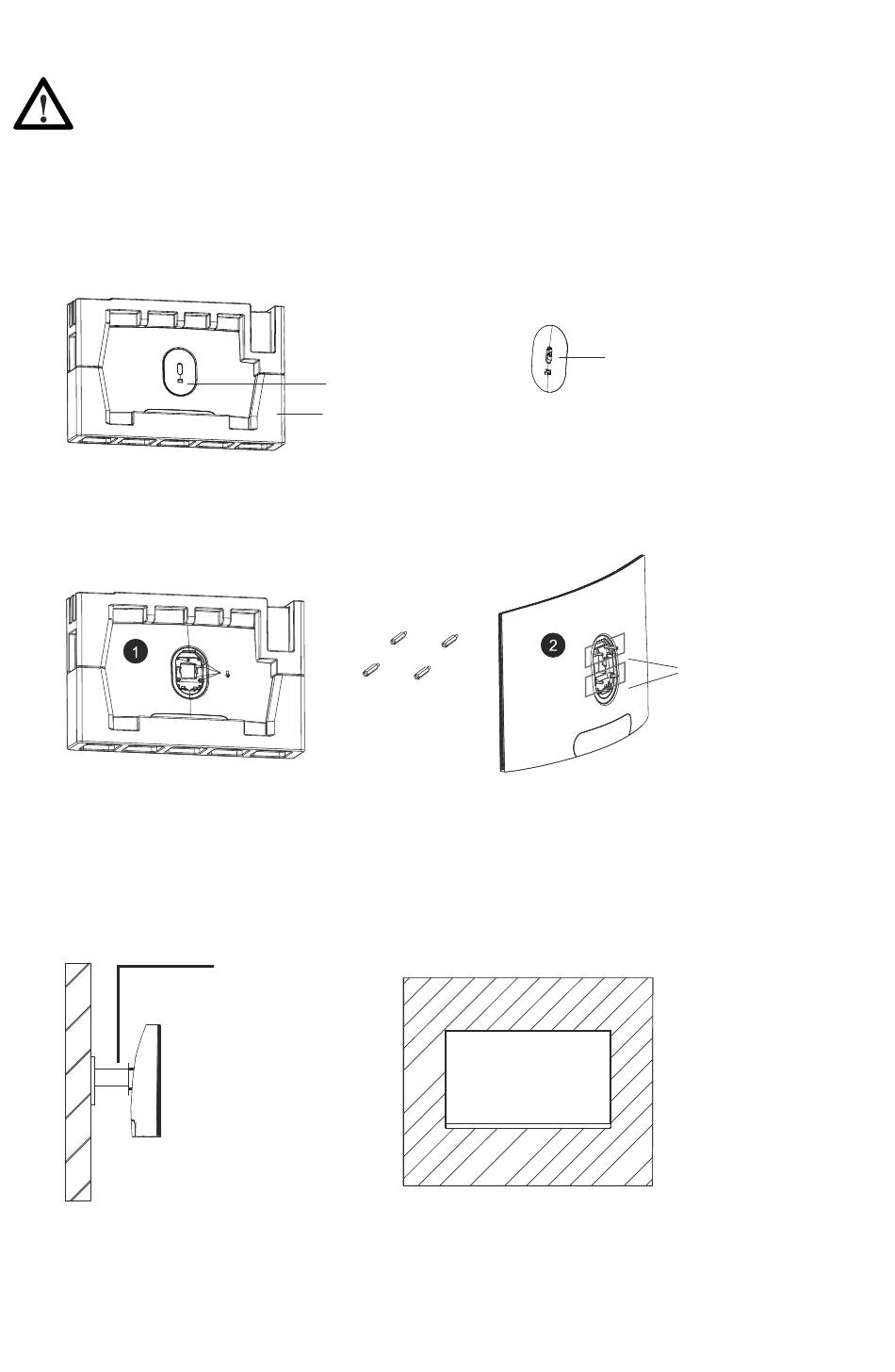 1

2