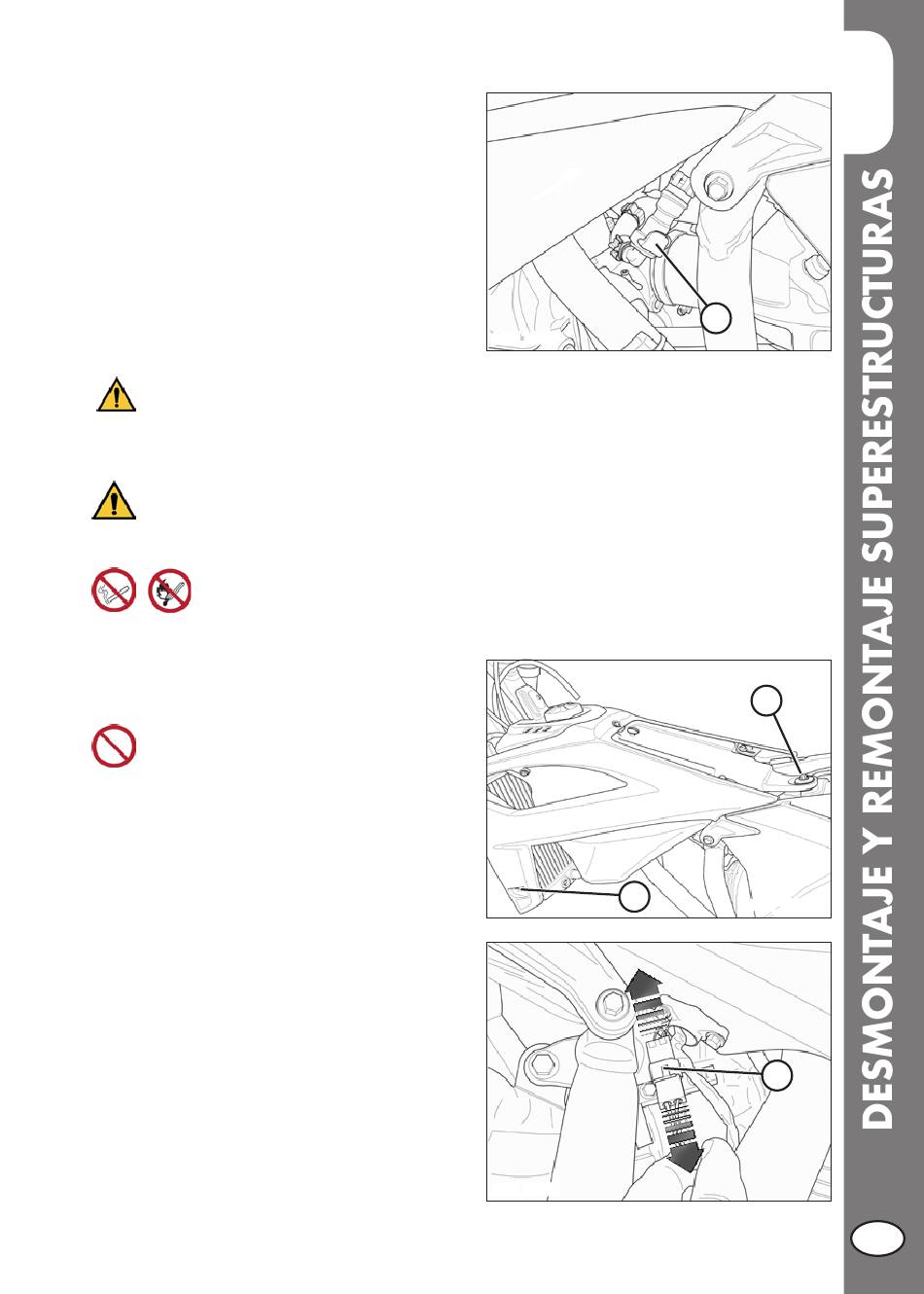 DESMONTAJE Y REMONTAJE SUPERESTRUCTURAS