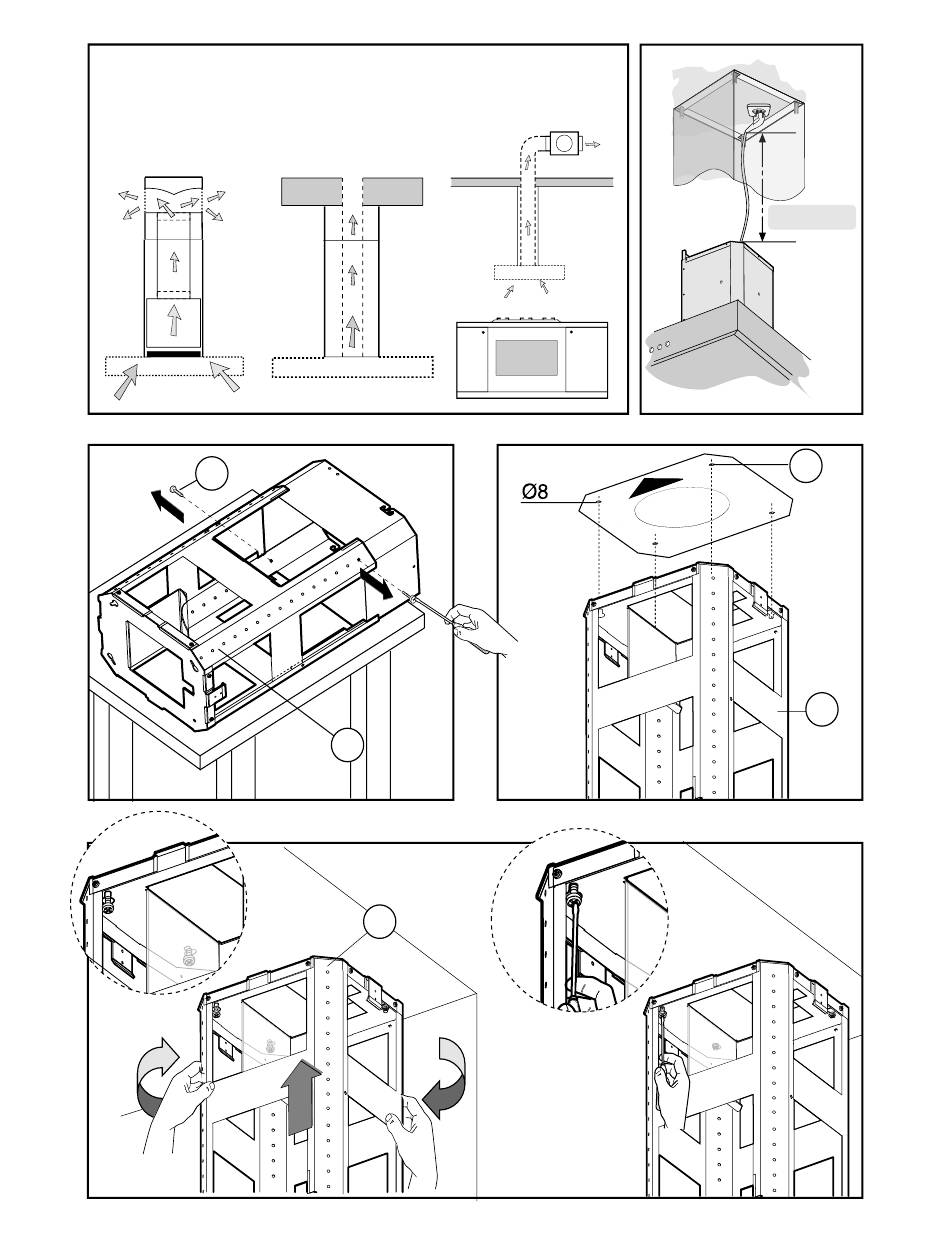 Ø8