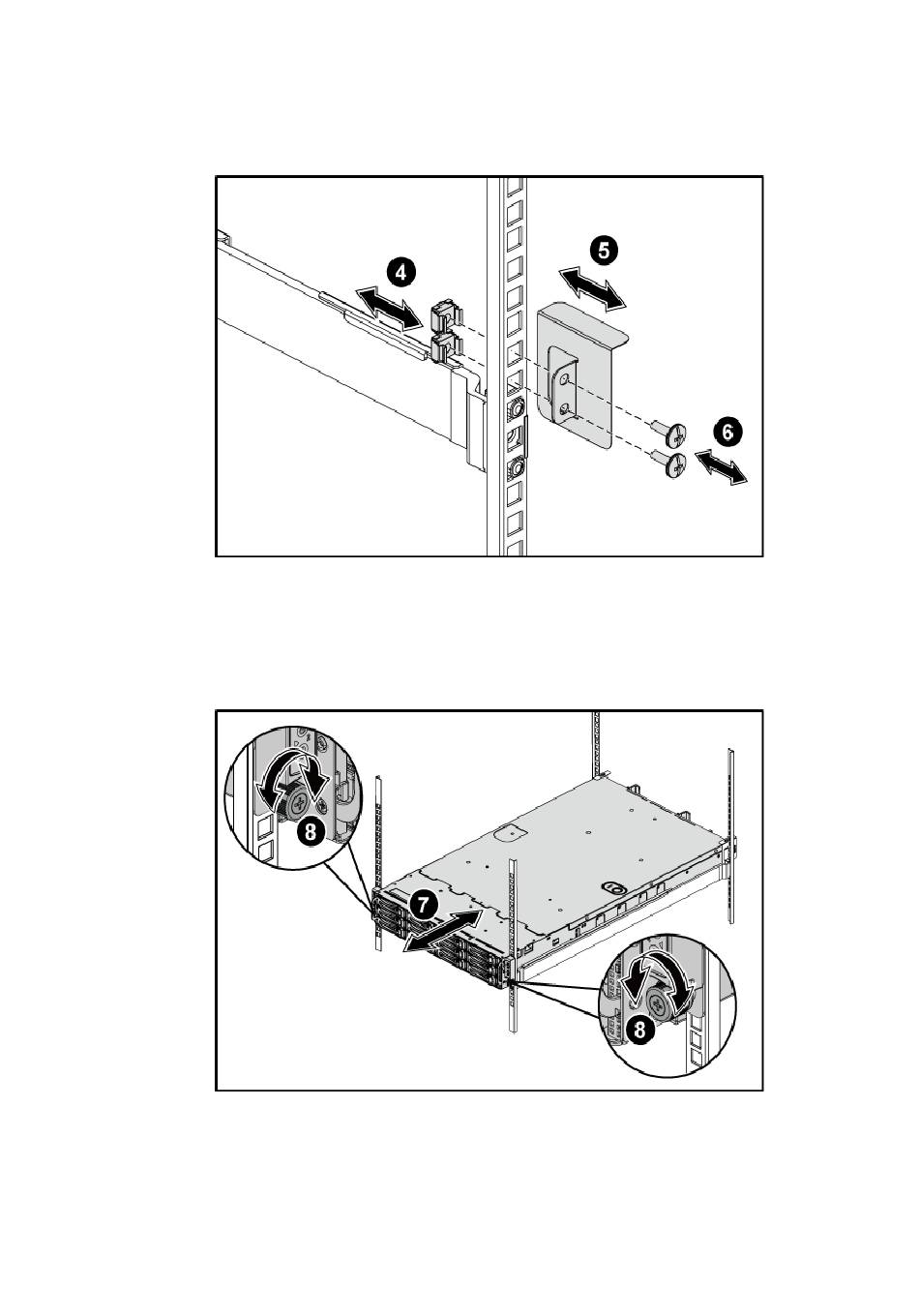 4
5
6

8
7
8