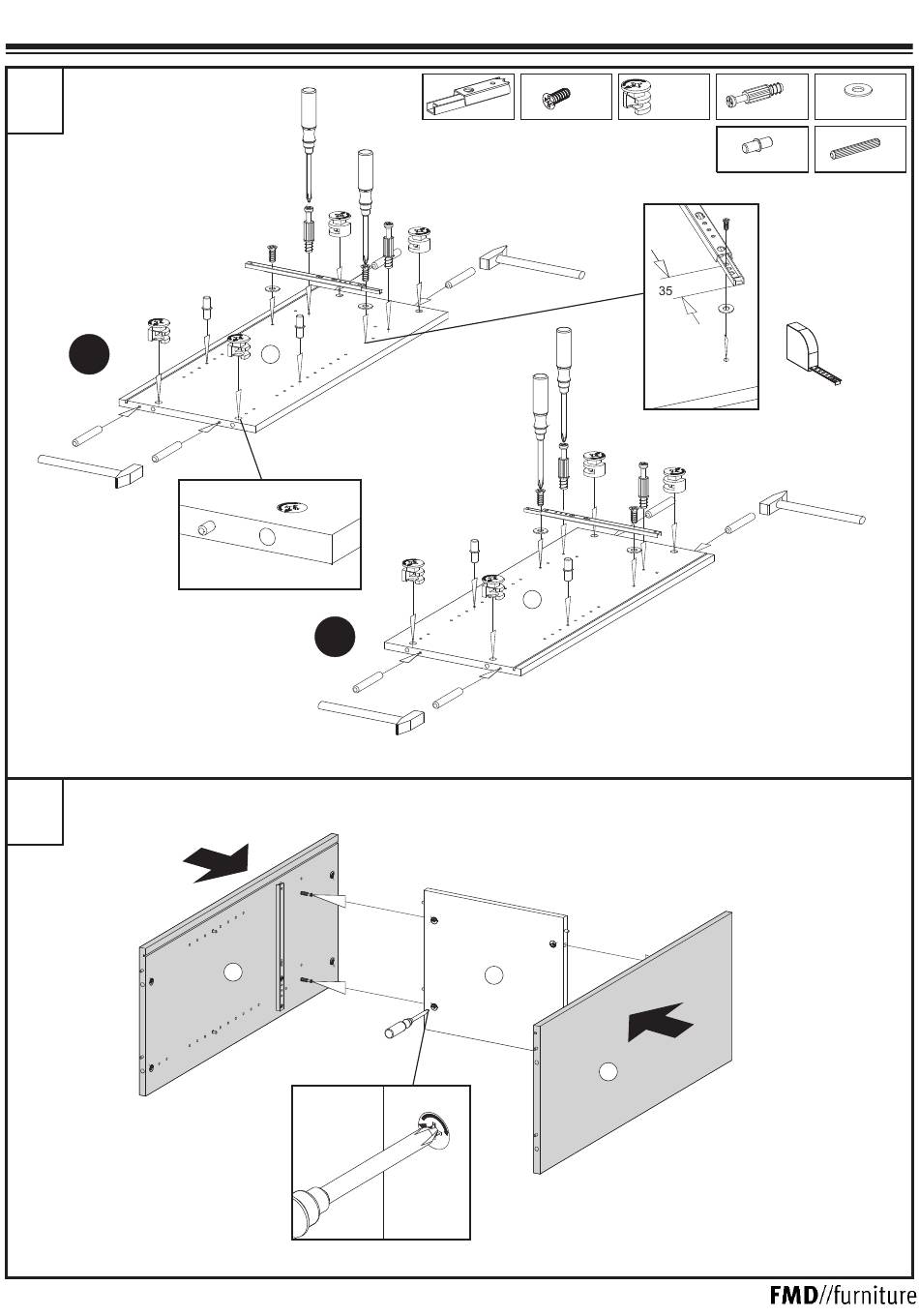 35

FMD//furniture