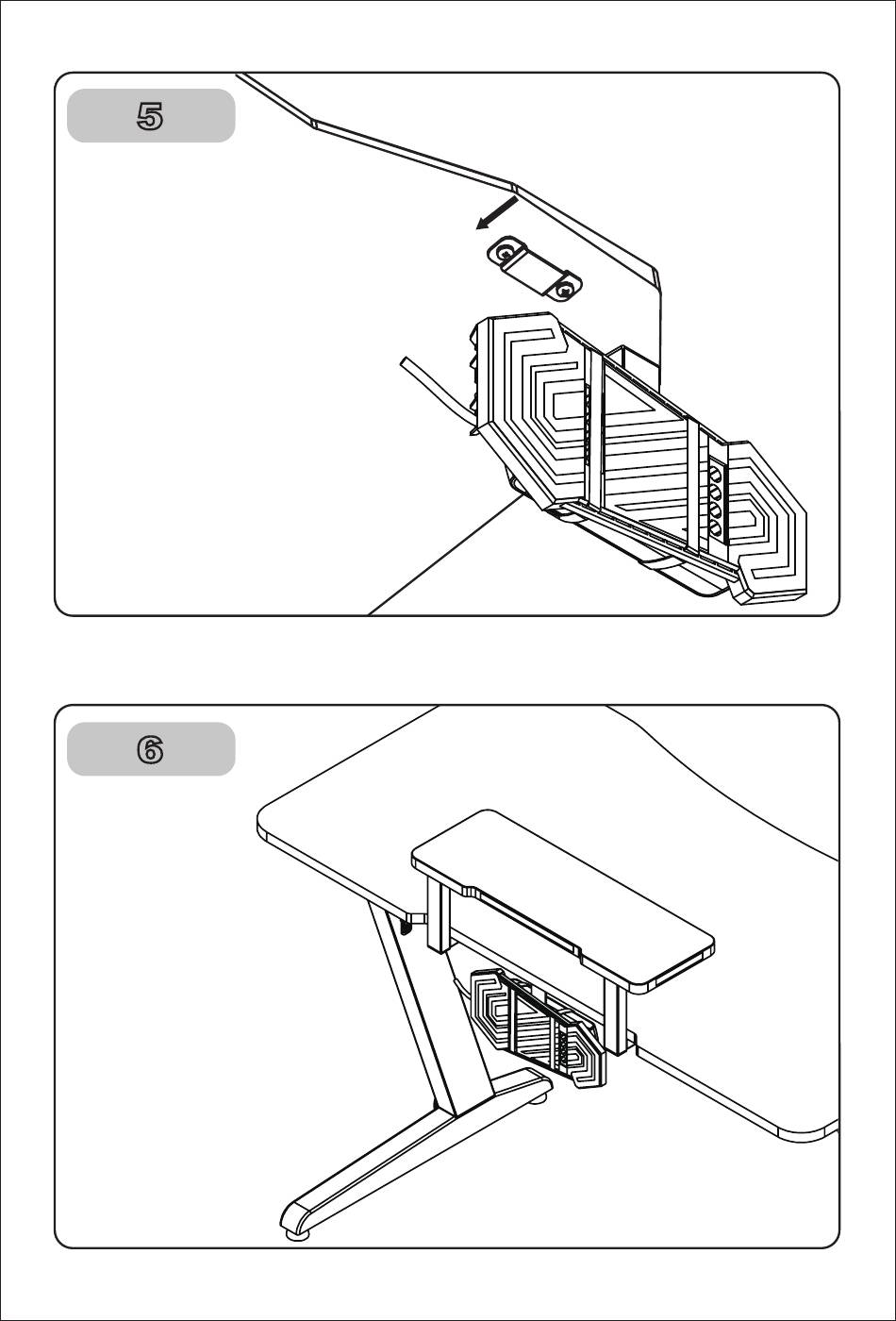 5

6