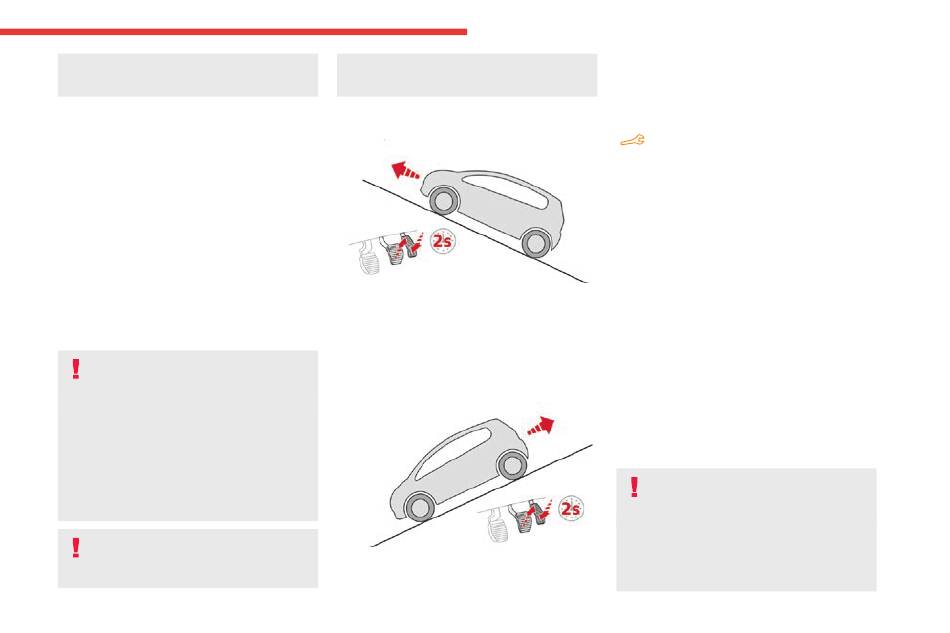 2s

2s