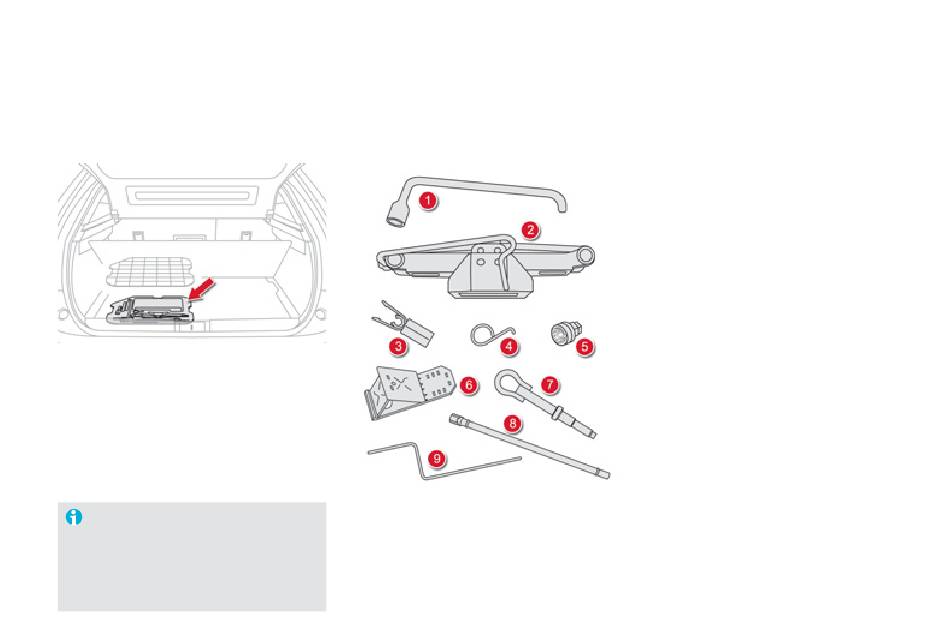 1
2
3
4
5
6
7
8
9