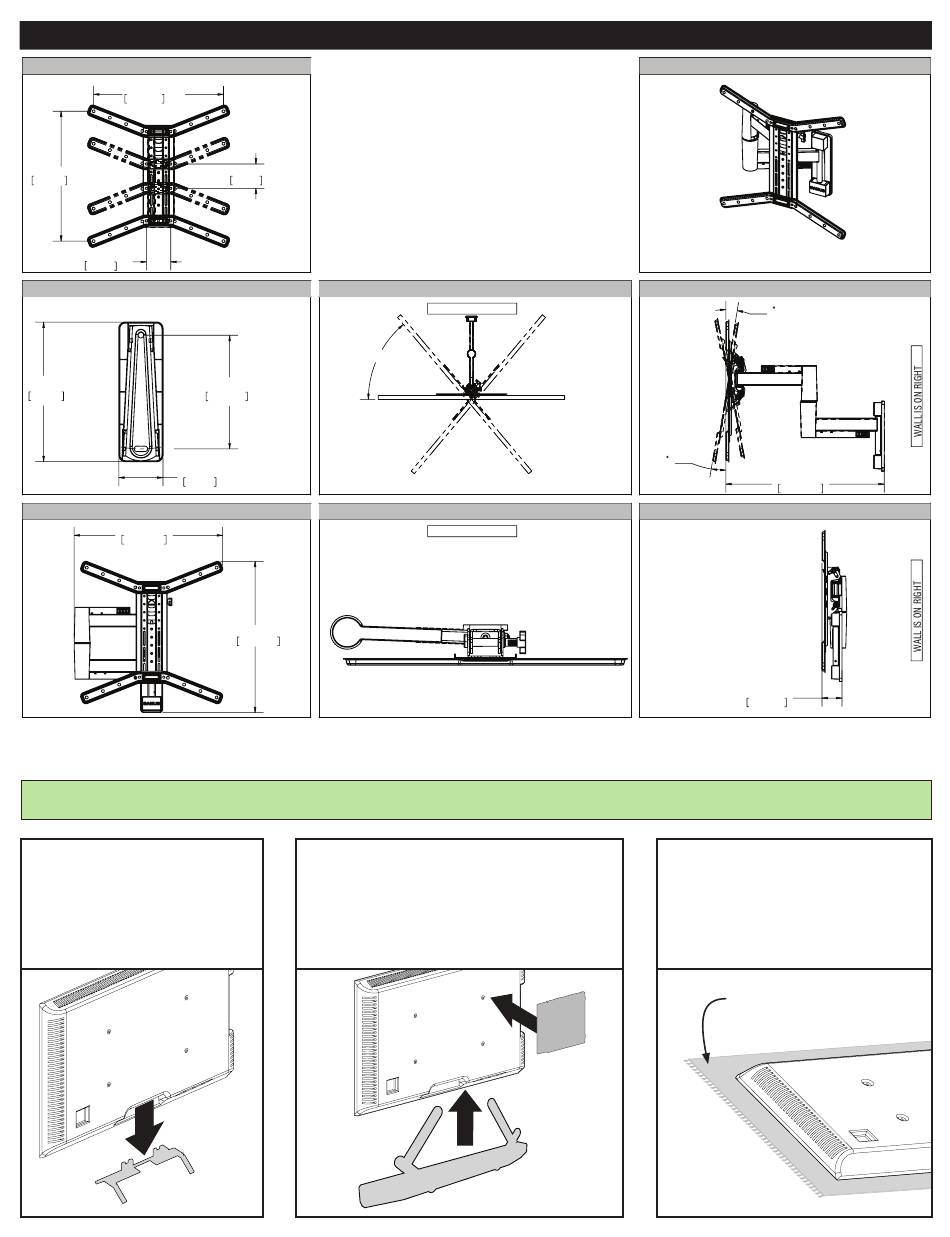 WALL IS ON RIGHT

WALL IS ON RIGHT