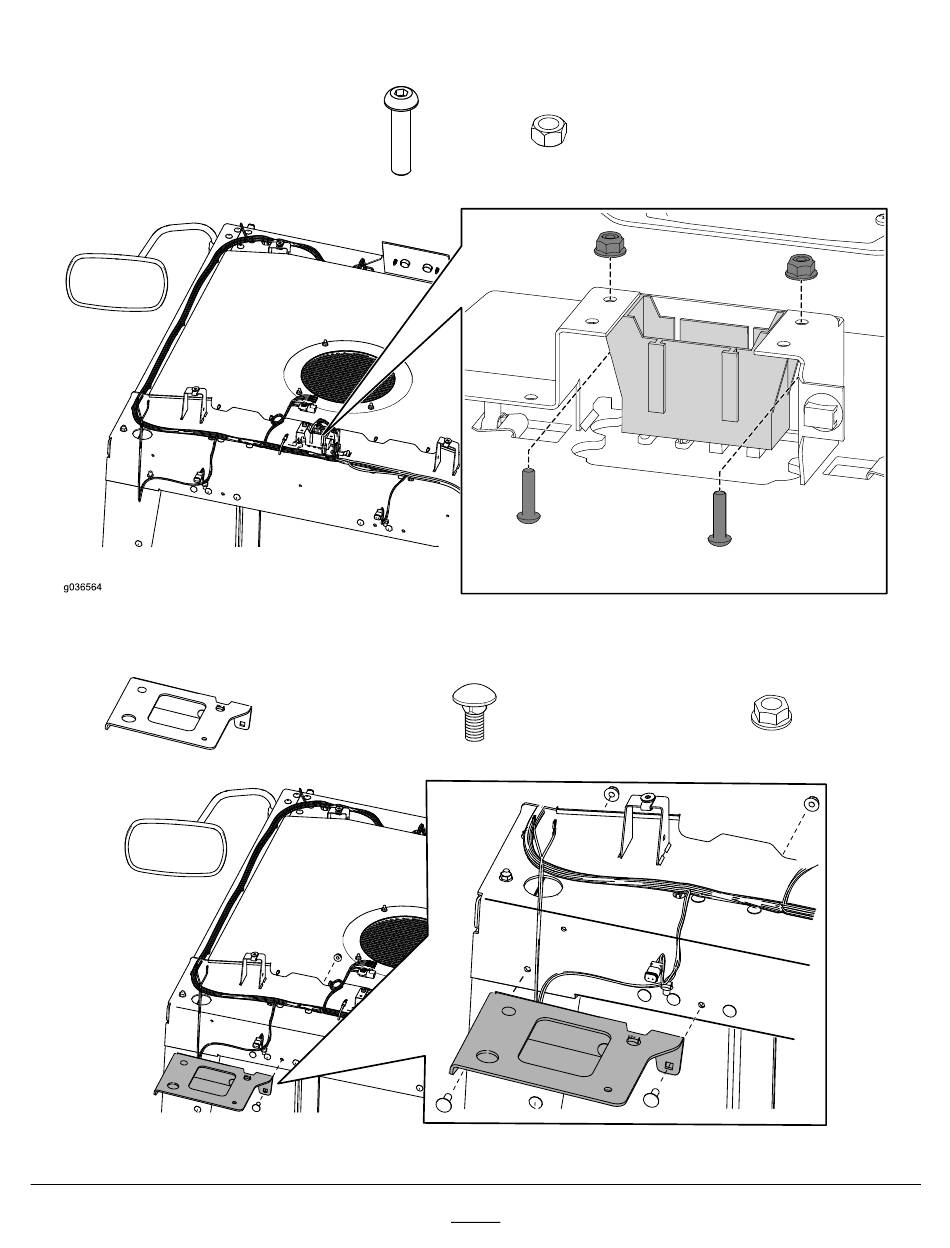 g036564