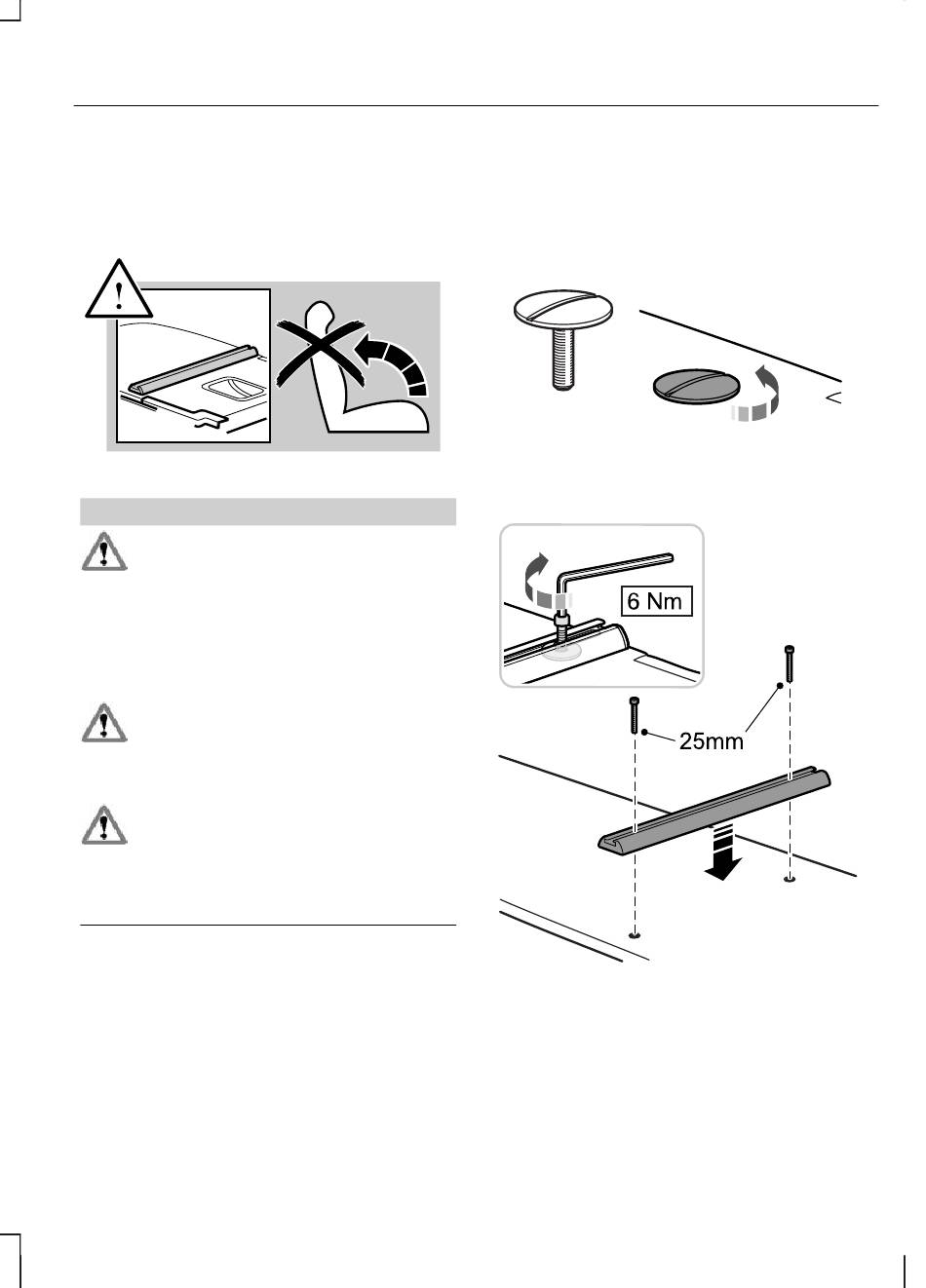 6 Nm

25mm