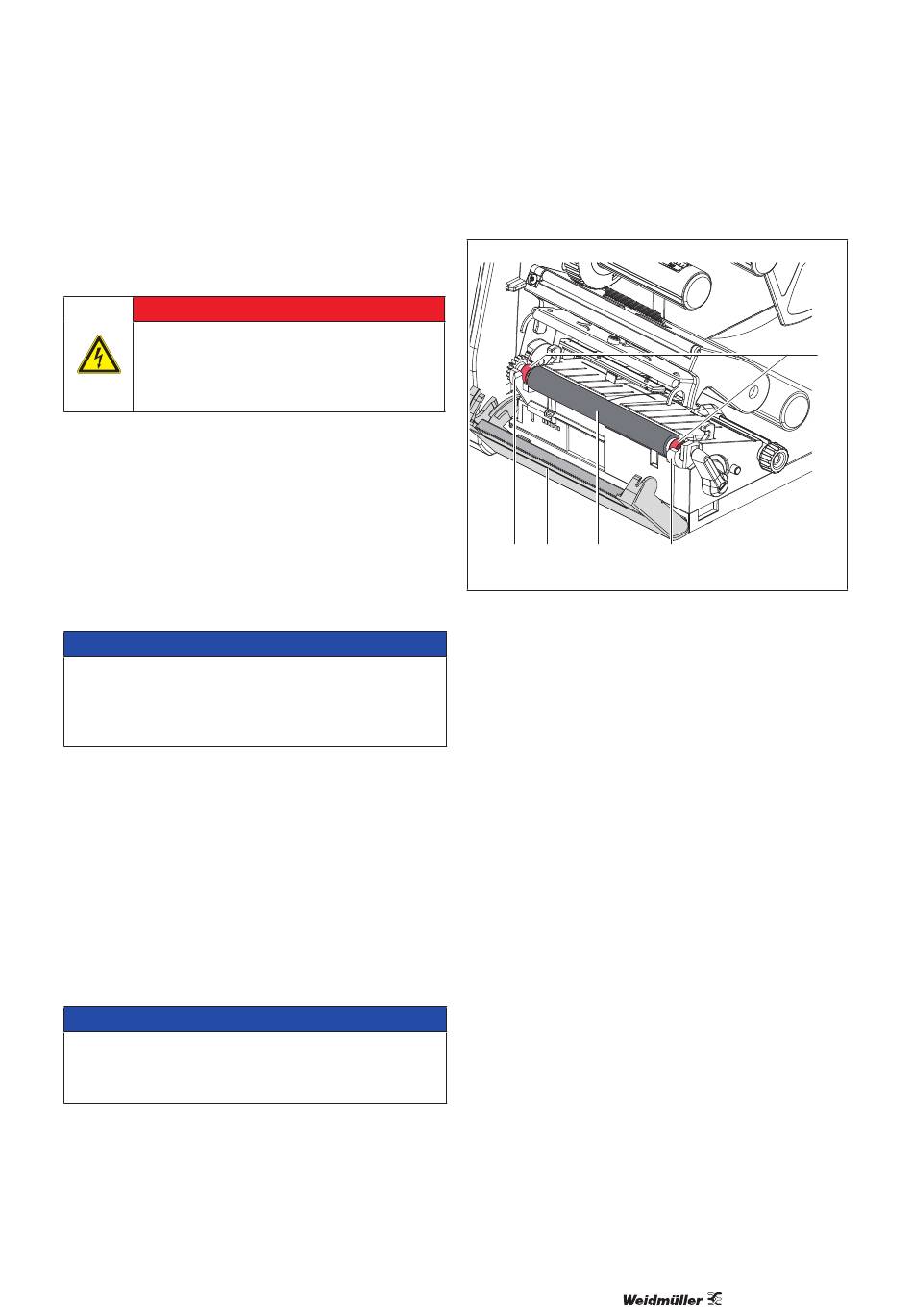 Weidmüller