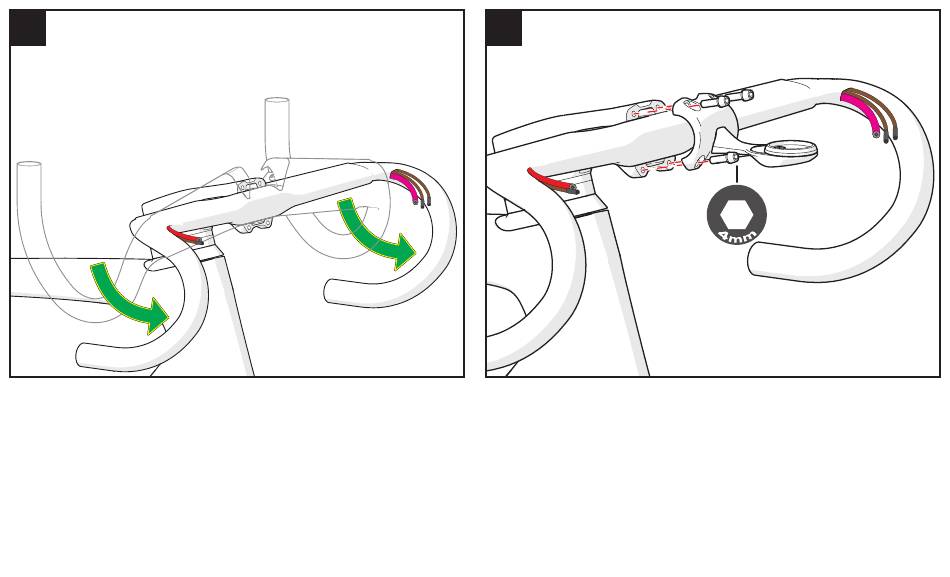 4mm