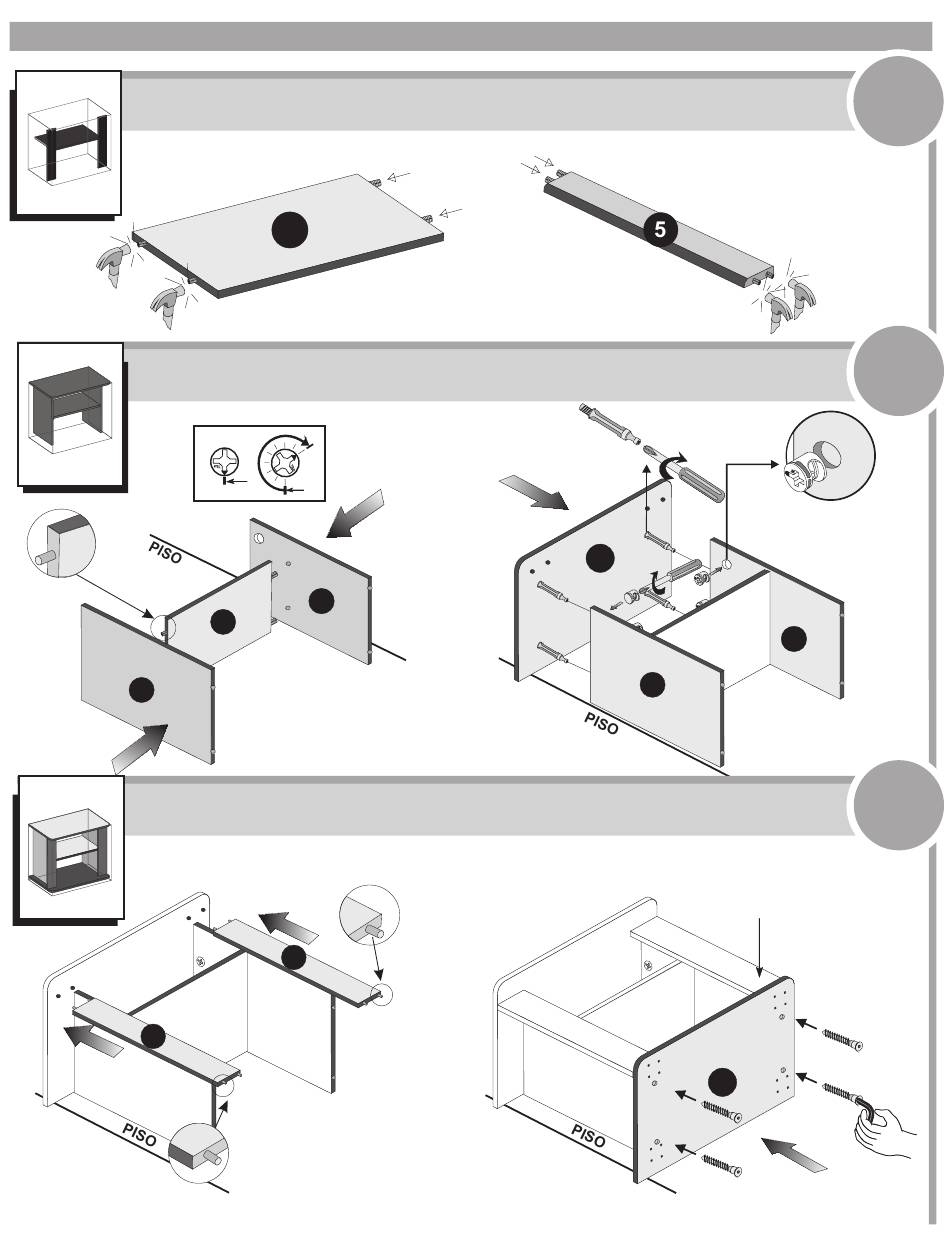 5

PISO

PISO

PISO

PISO