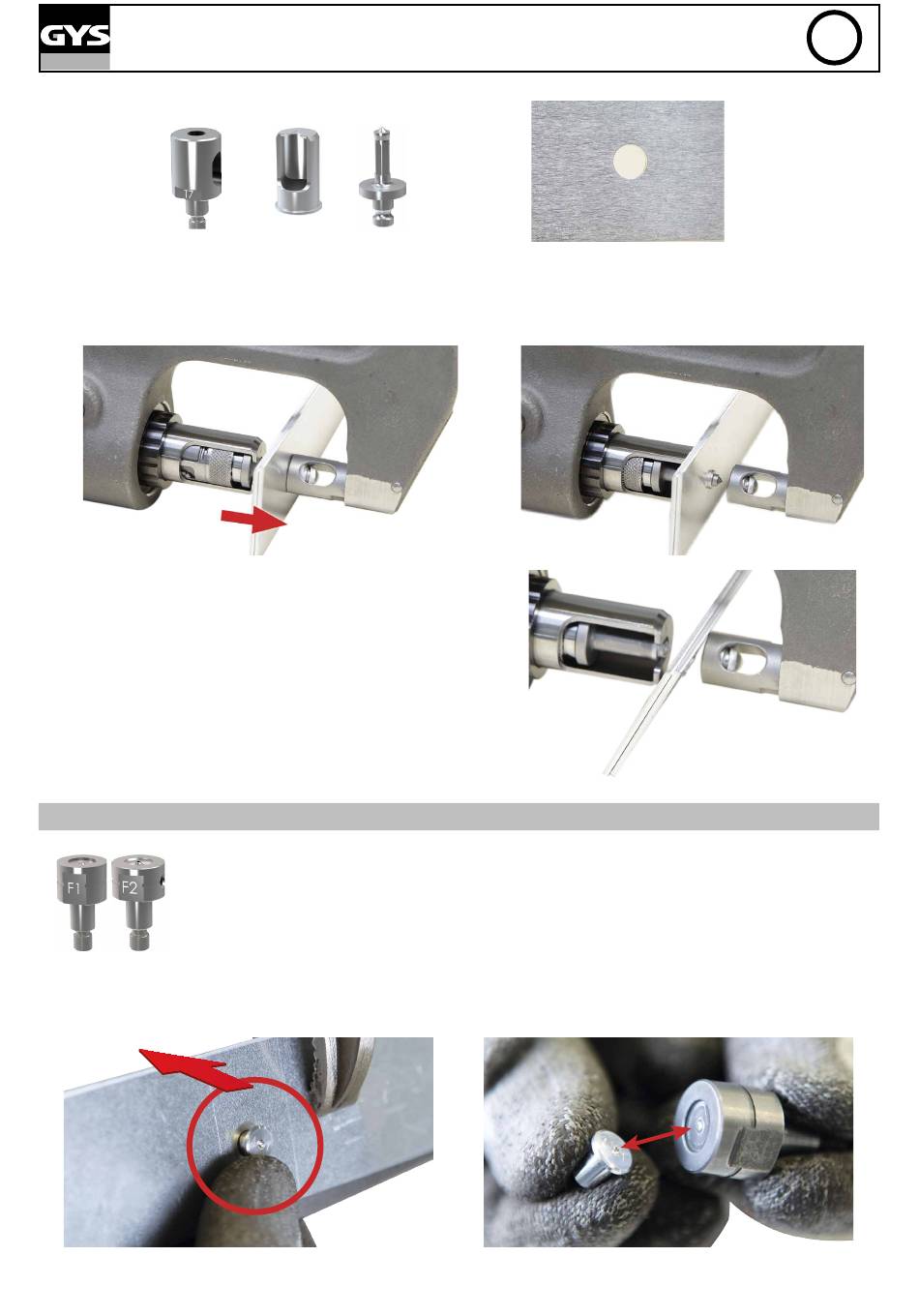 GYS

17

F1 F2