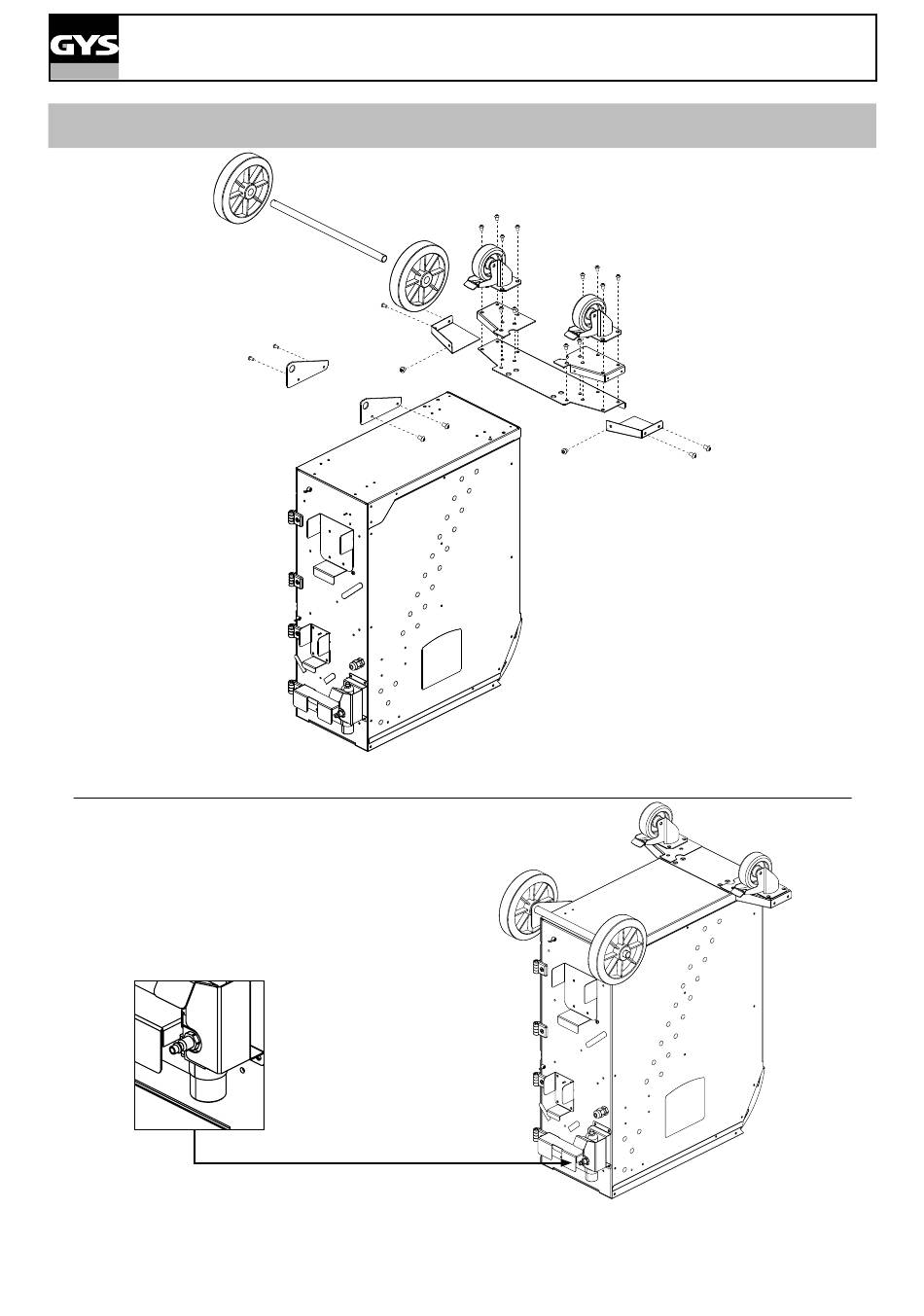 GYS