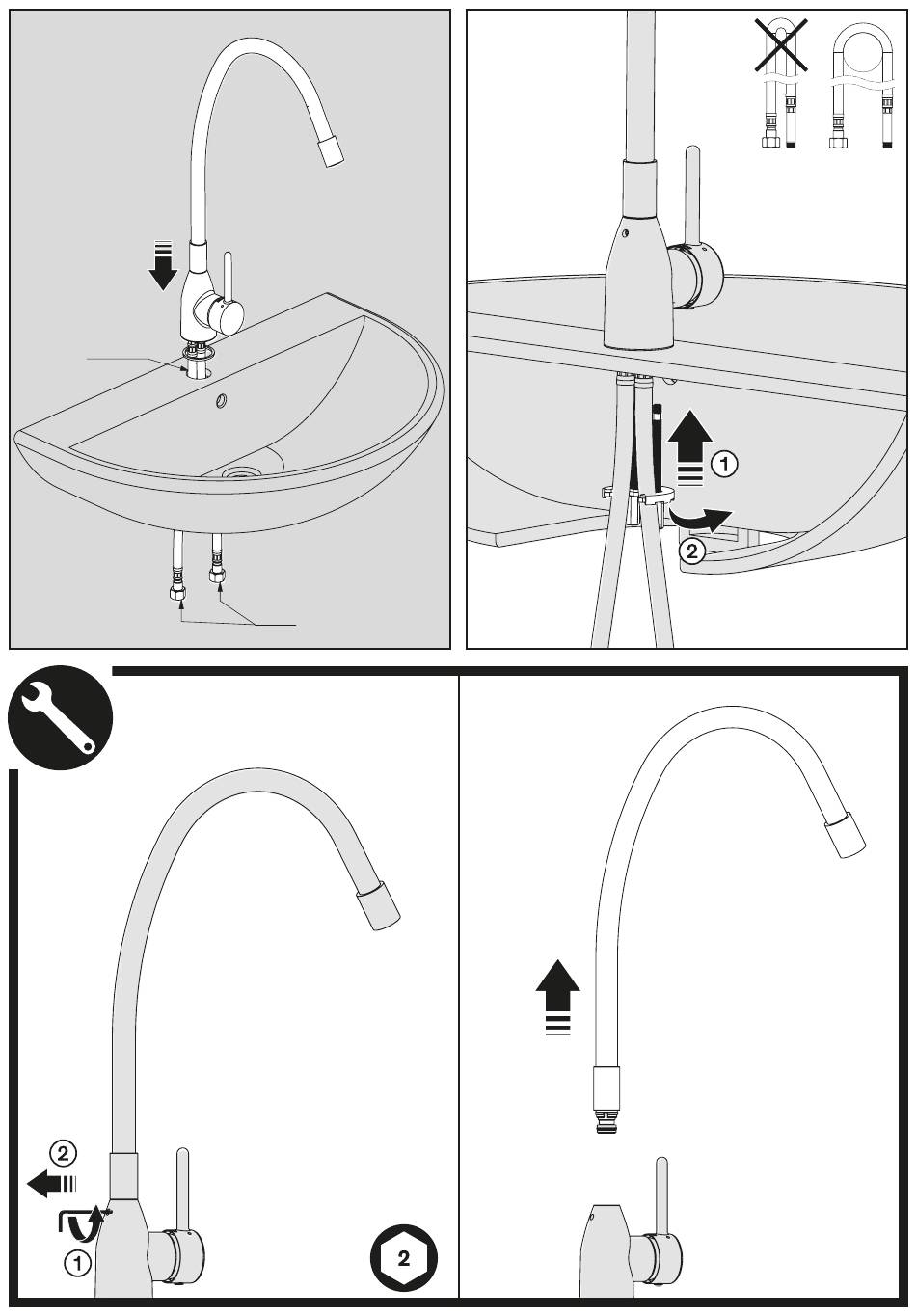 ①
②
②
①
2