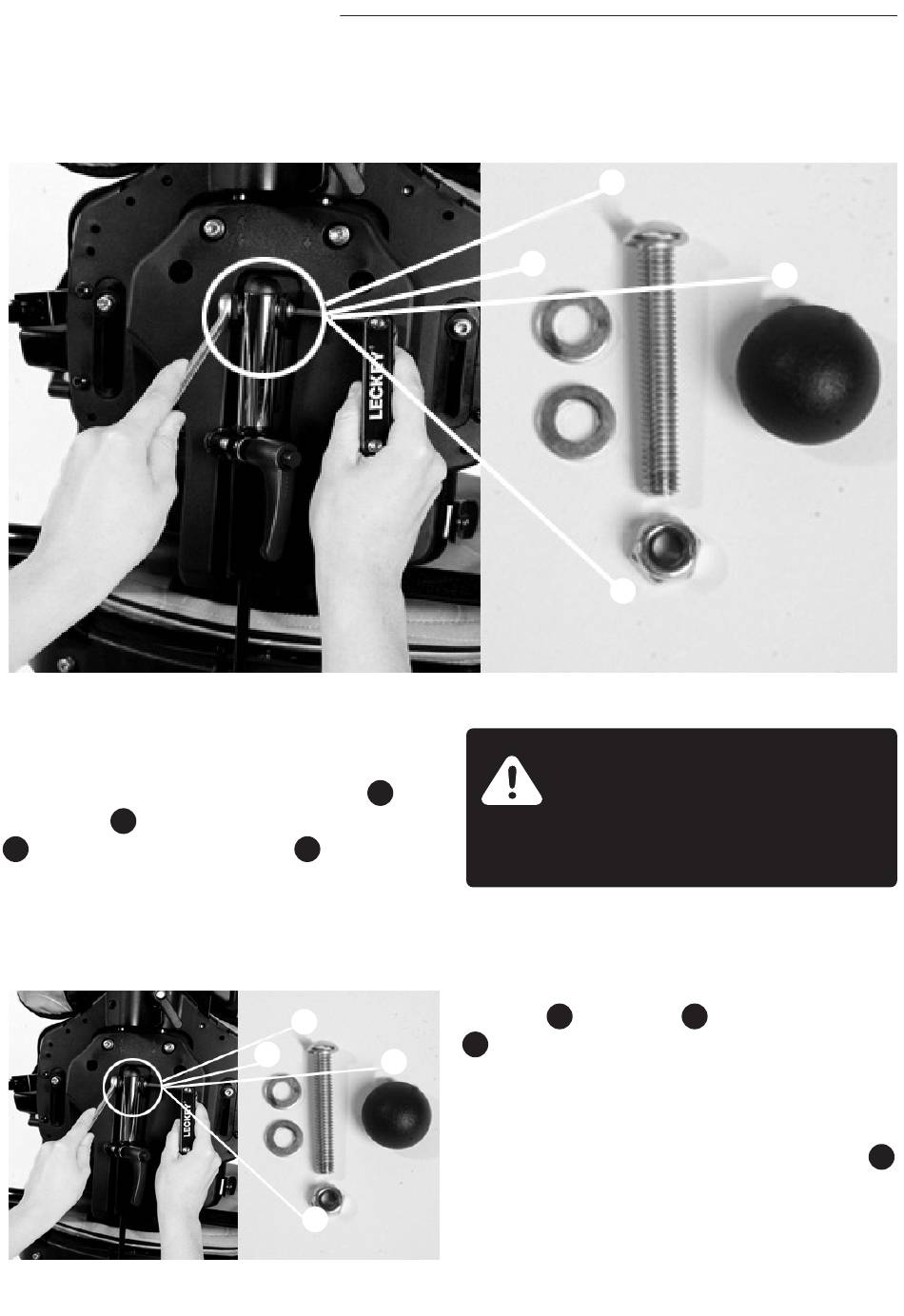 LECKEY

LECKEY