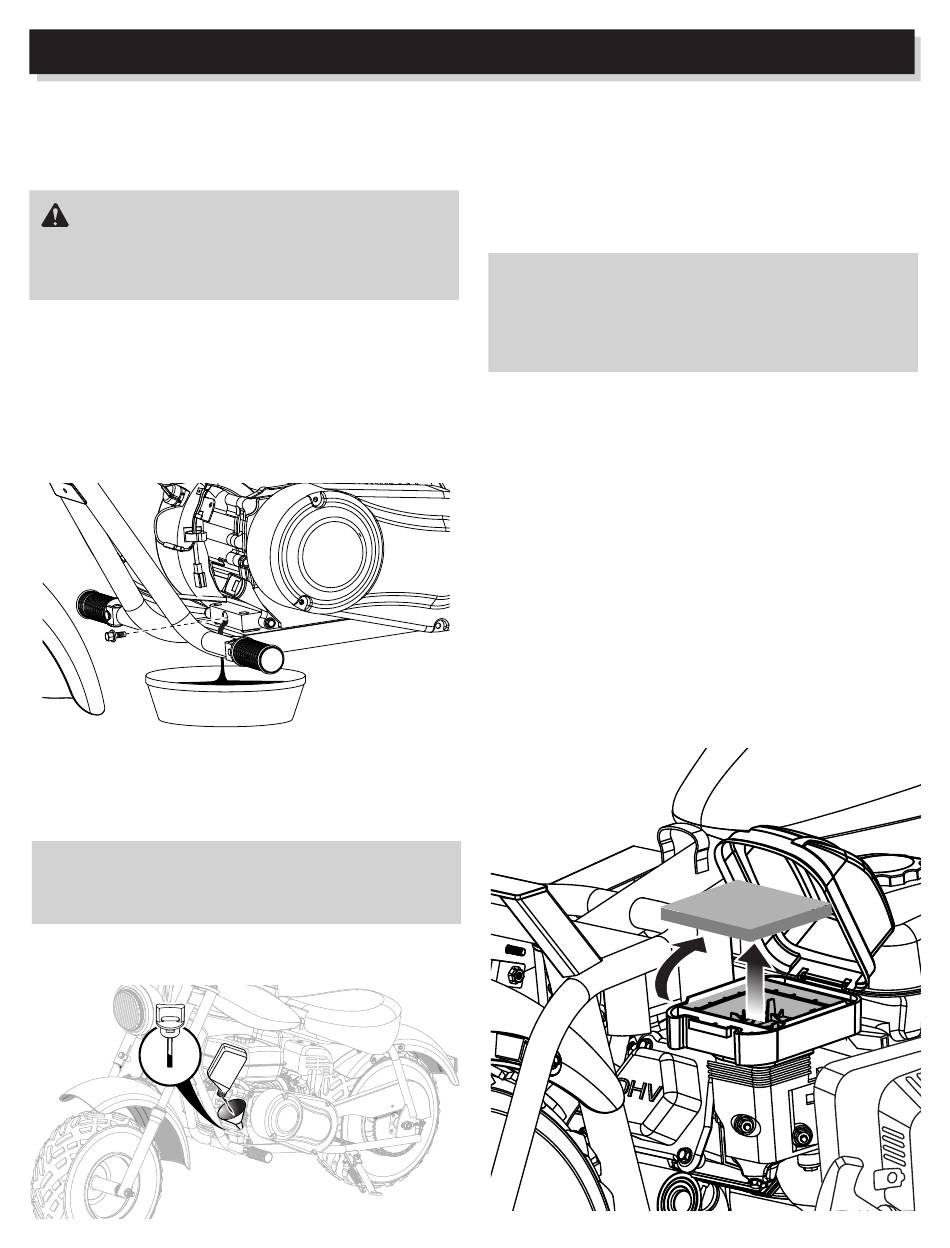 OHV