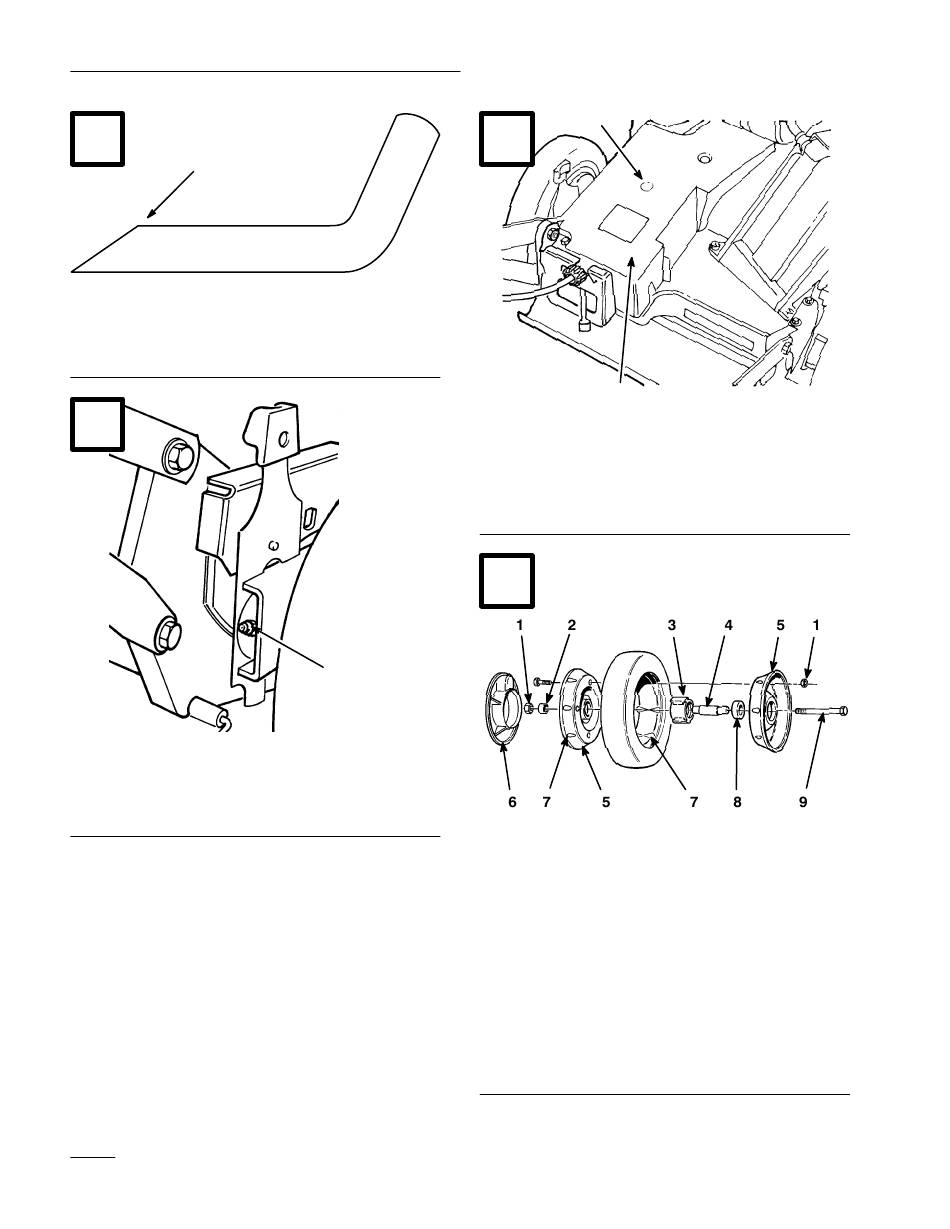 1 2 3 4 5 1

6 7 5 7 8 9