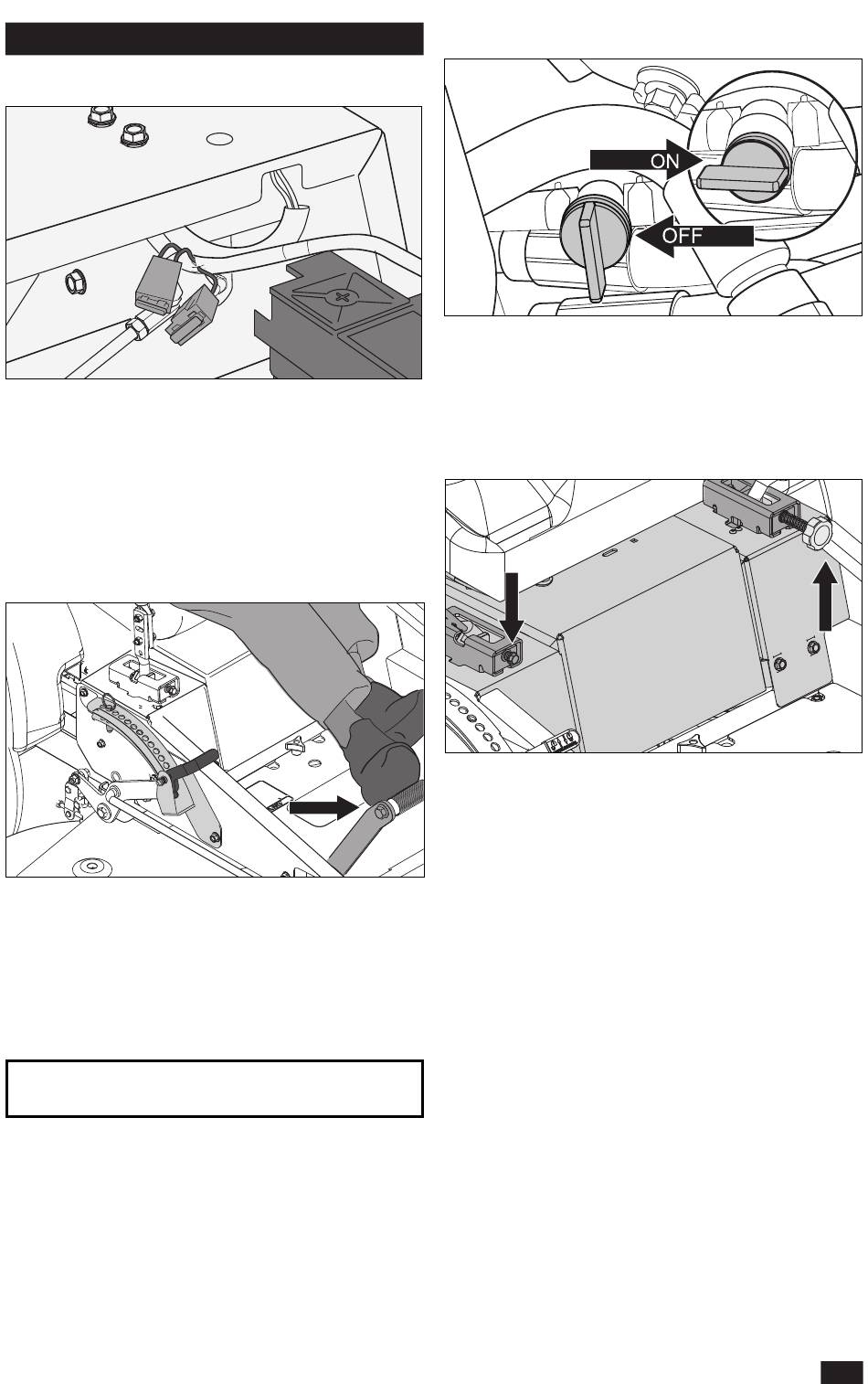 ON

OFF