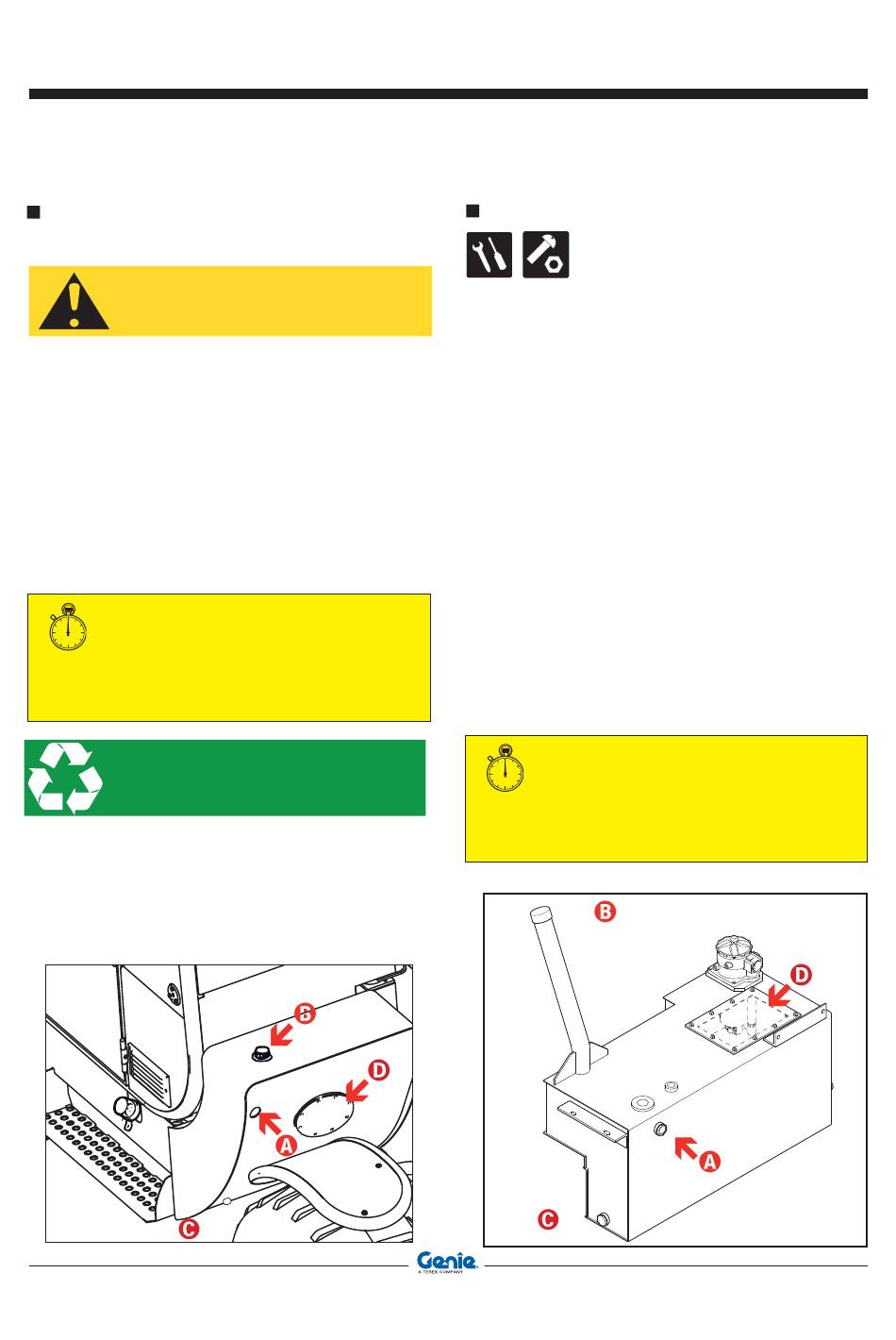 B

D

A

C

B

D

A

C

Genie
A TEREX COMPANY