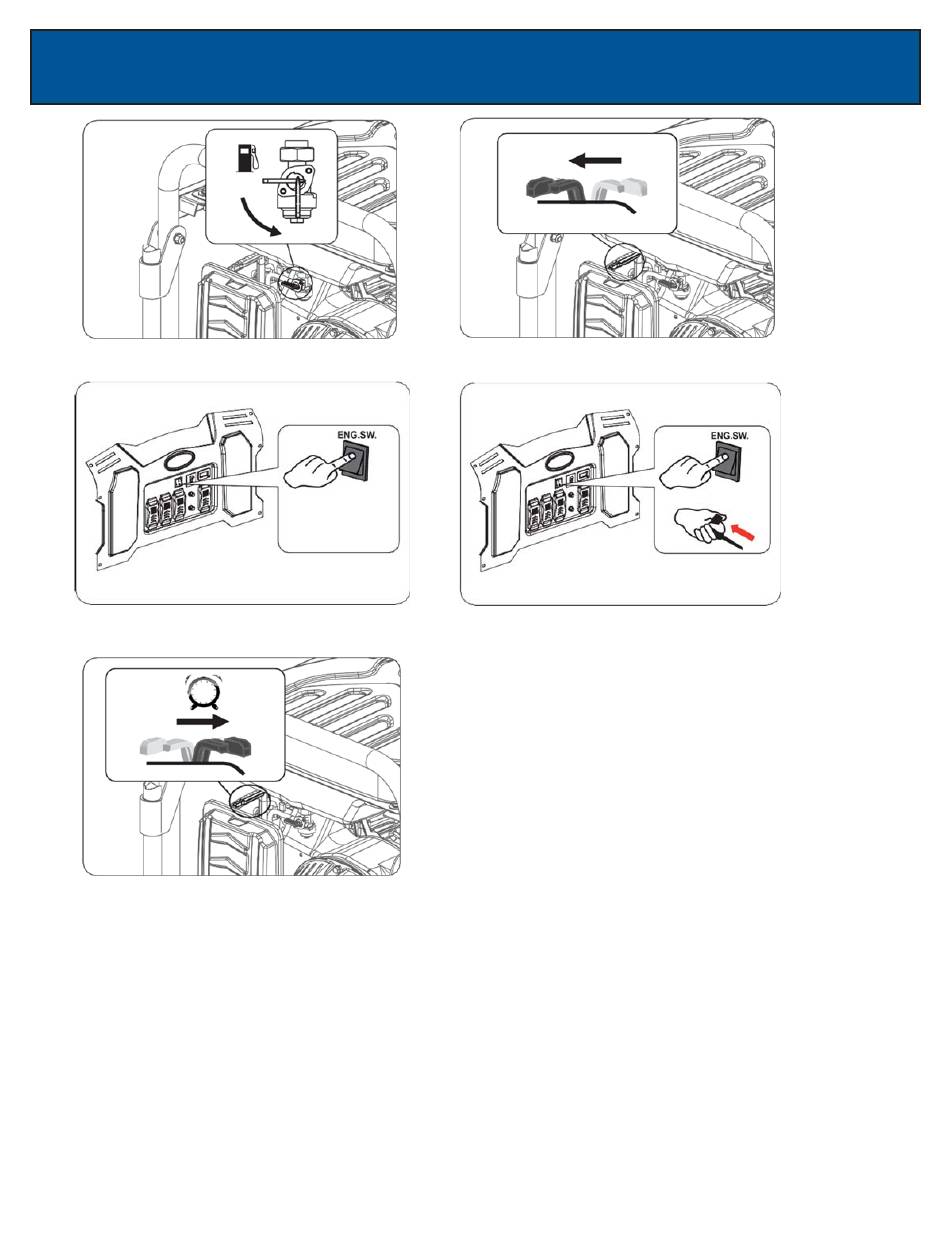 ENG.SW.

ENG.SW.