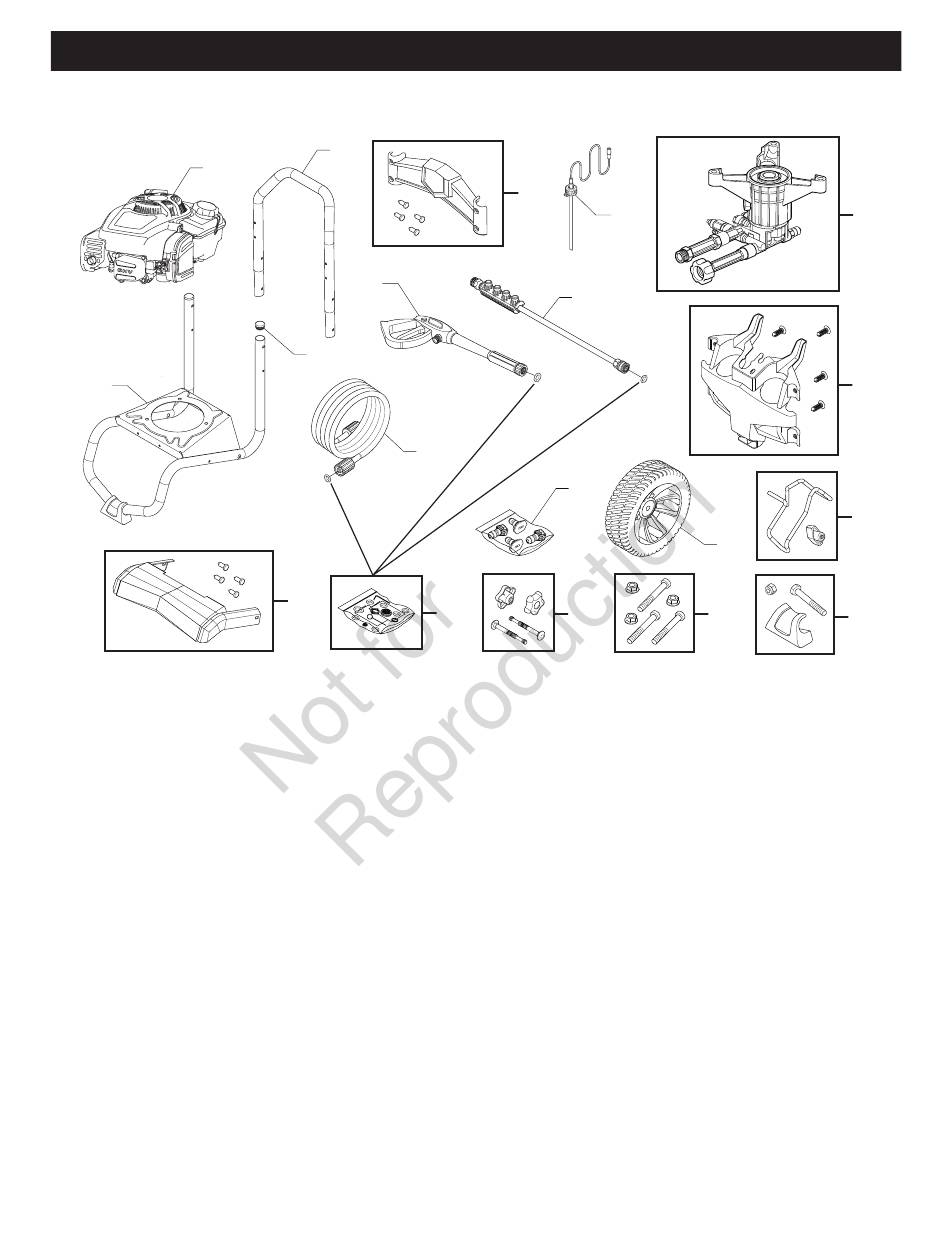 Not for Reproduction