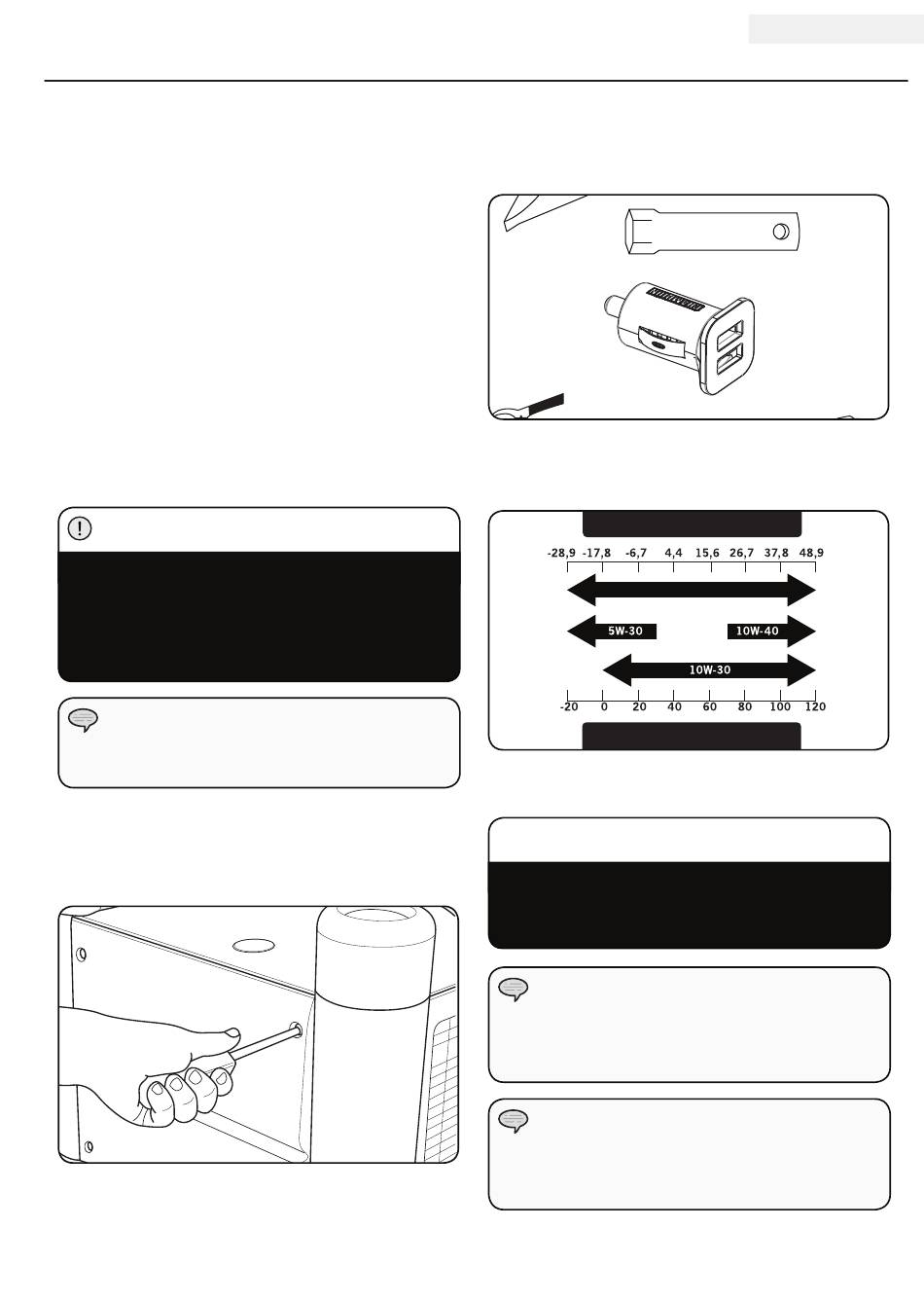 -28,9 -17,8 -6,7 4,4 15,6 26,7 37,8 48,9

5W-30

10W-40

10W-30

-20 0 20 40 60 80 100 120