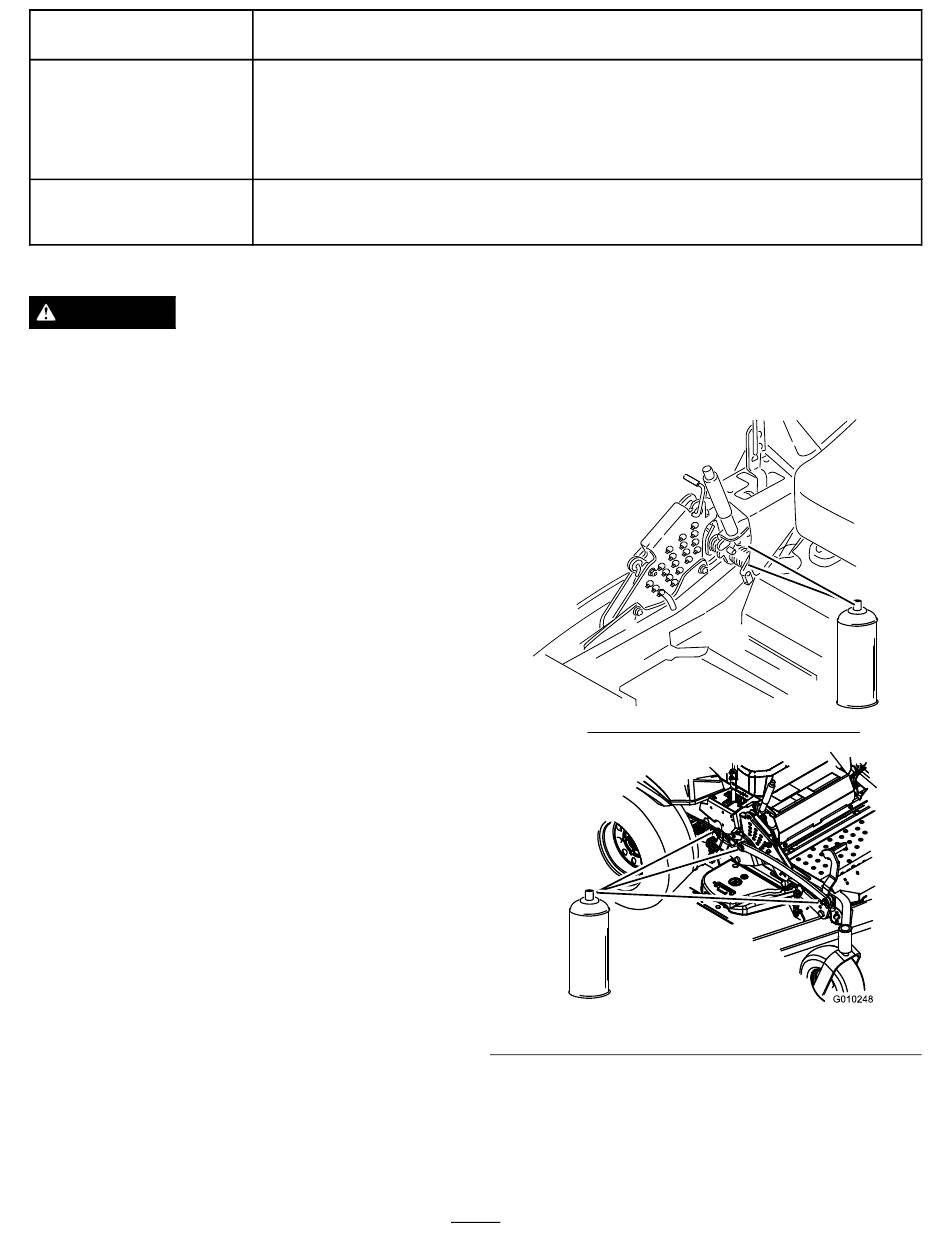 G010248