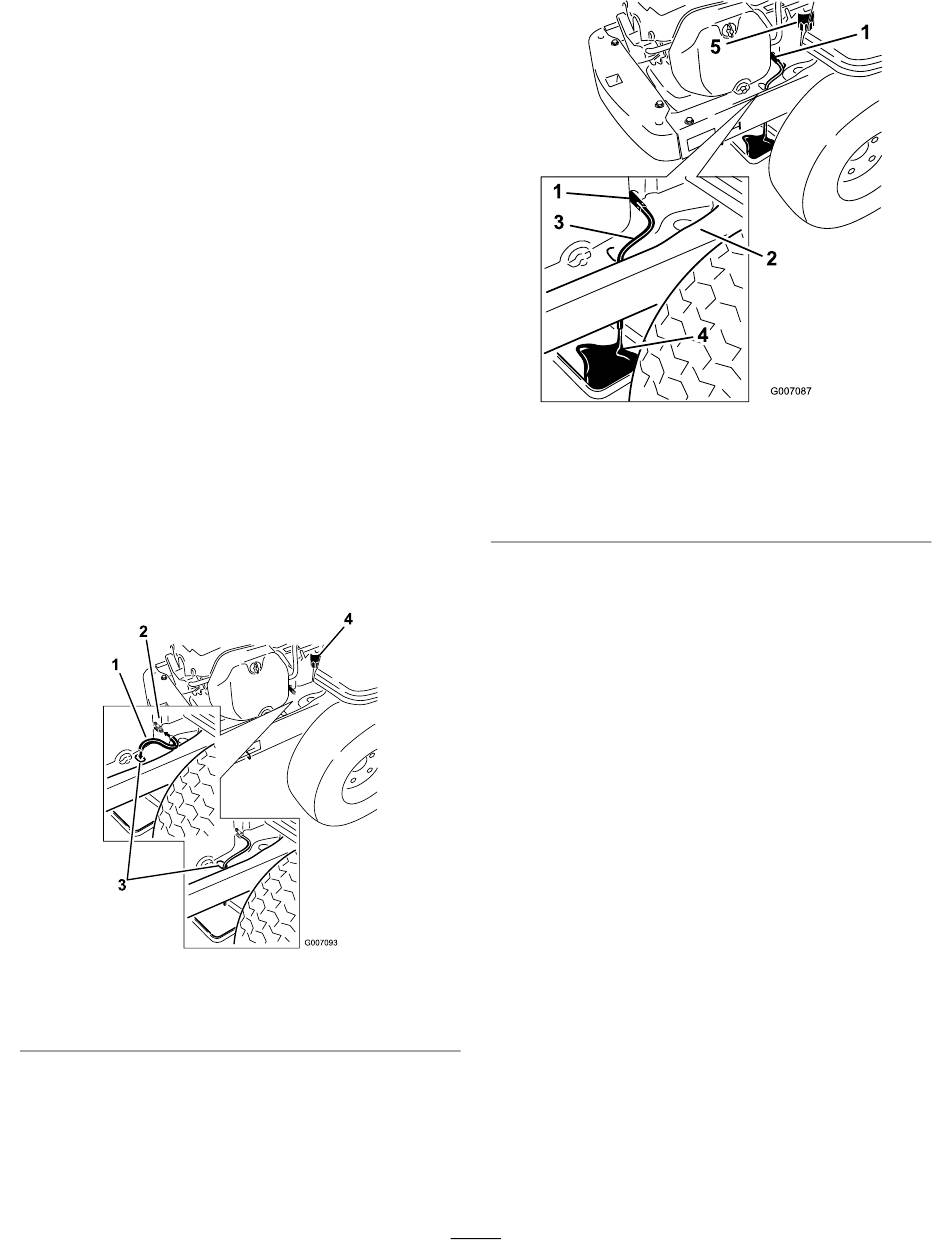 5

1

1

3

2

4

G007087

2

4

1

3

G007093