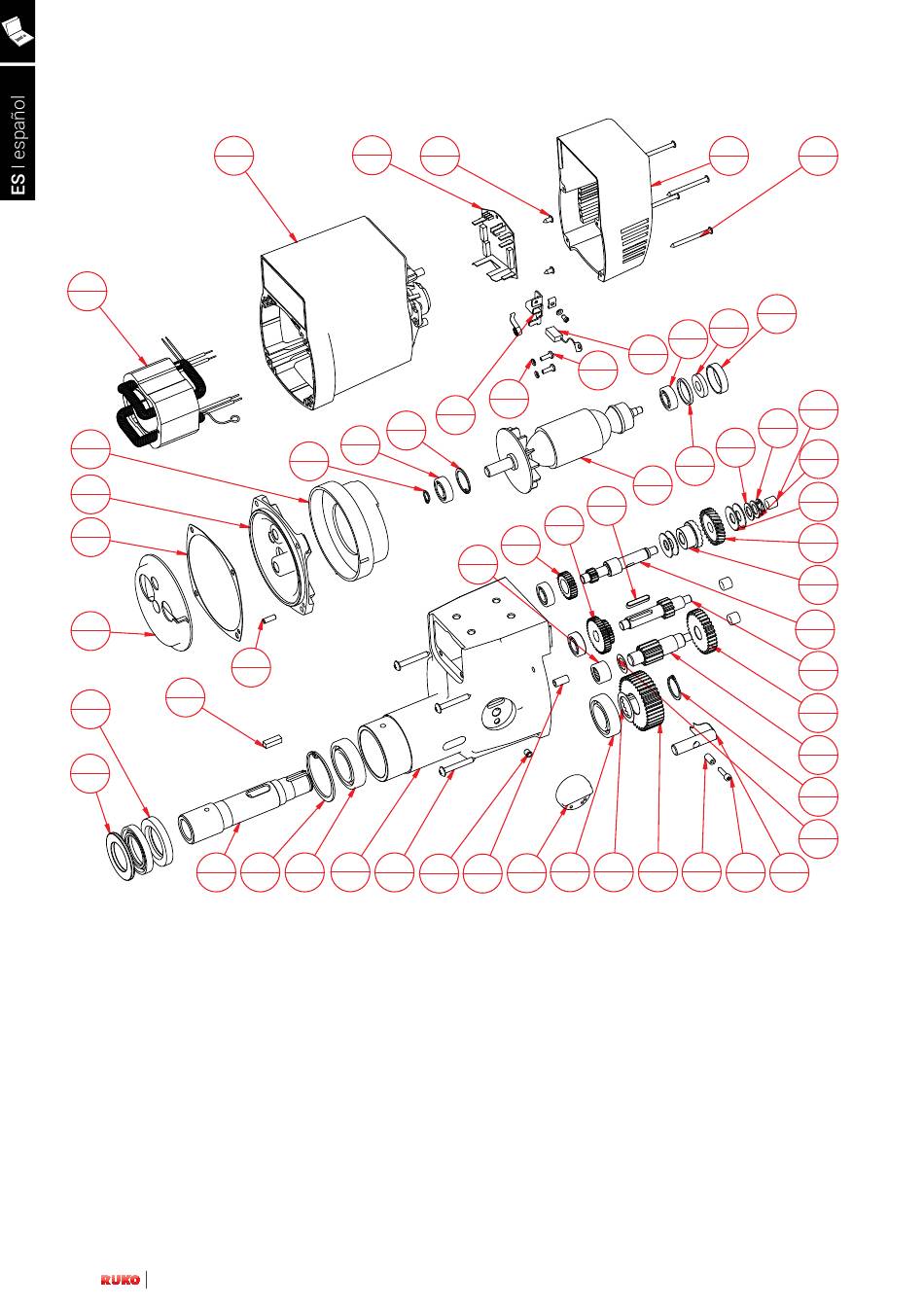 ES | español

RUKO