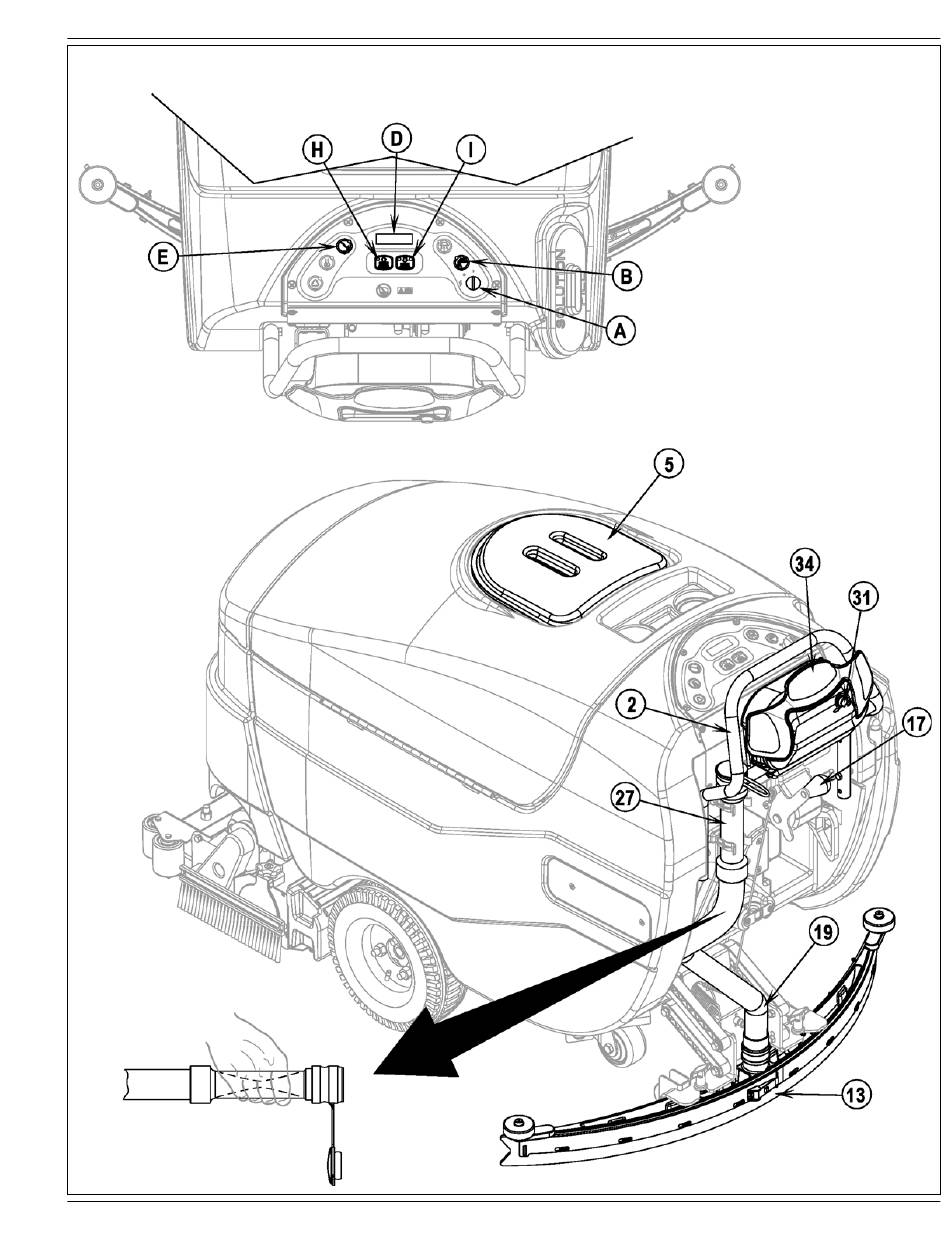 H
D
I
E
B
A
5
34
31
2
17
27
19
13