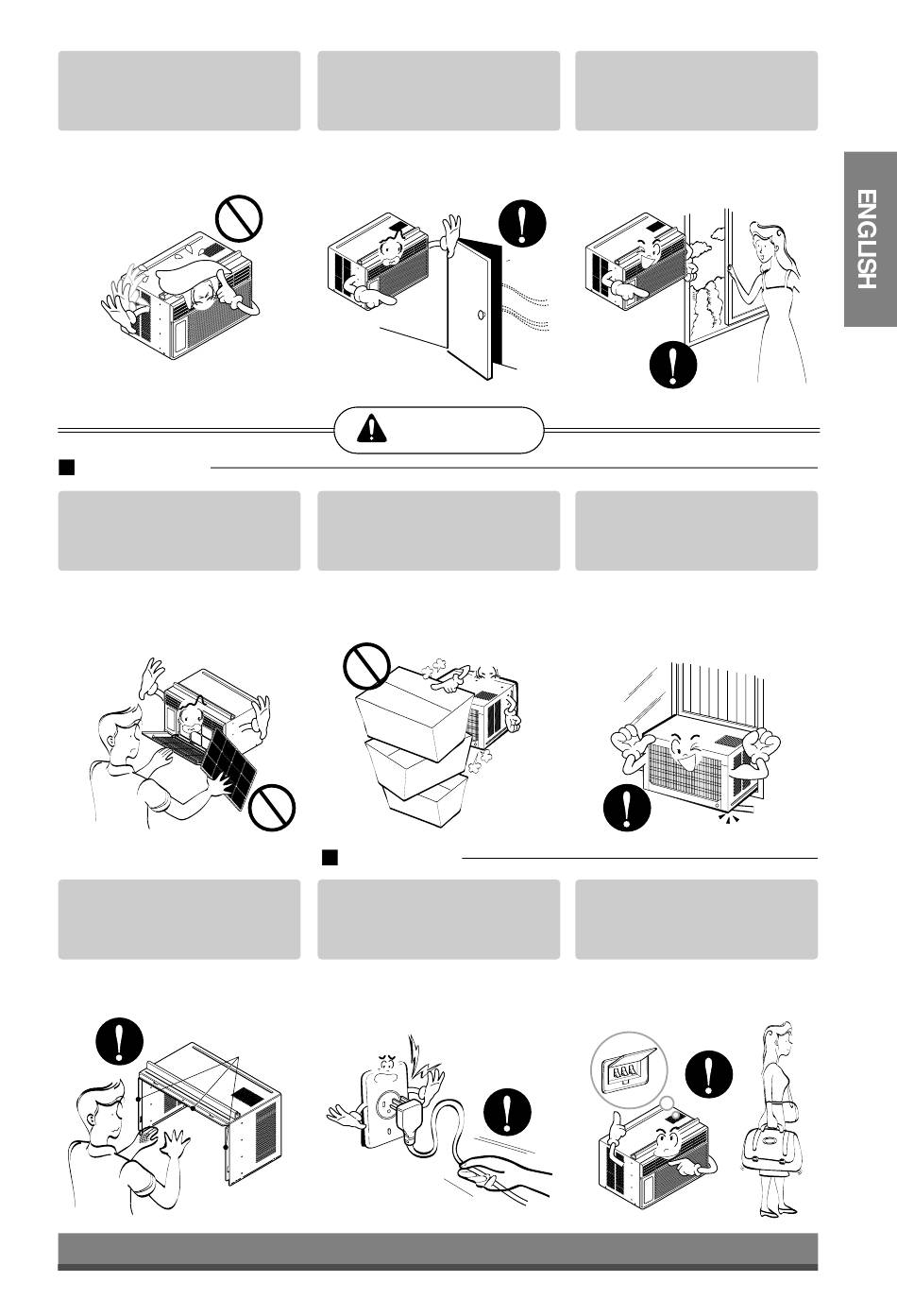 ENGLISH