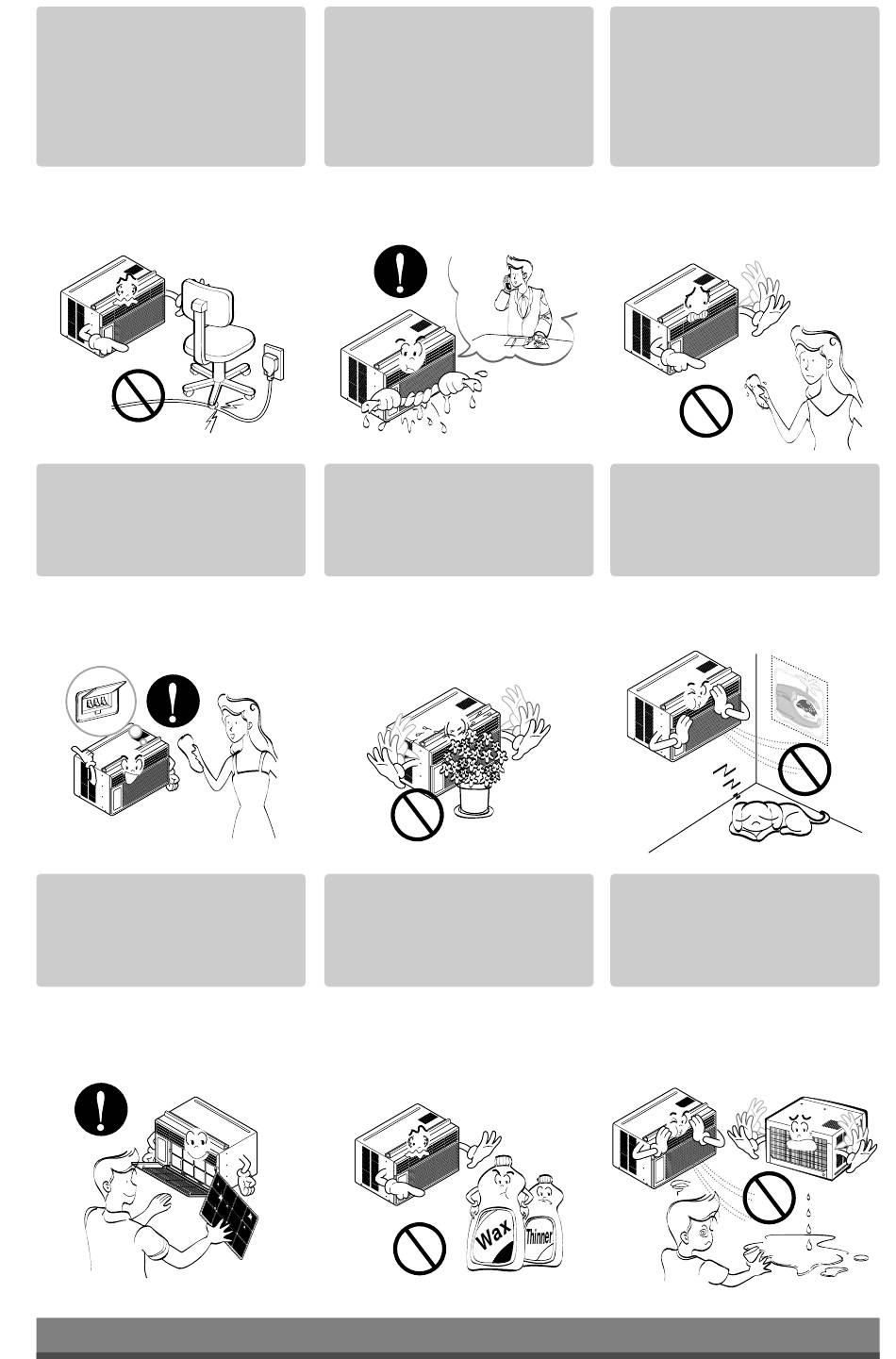 Wax

Thinner