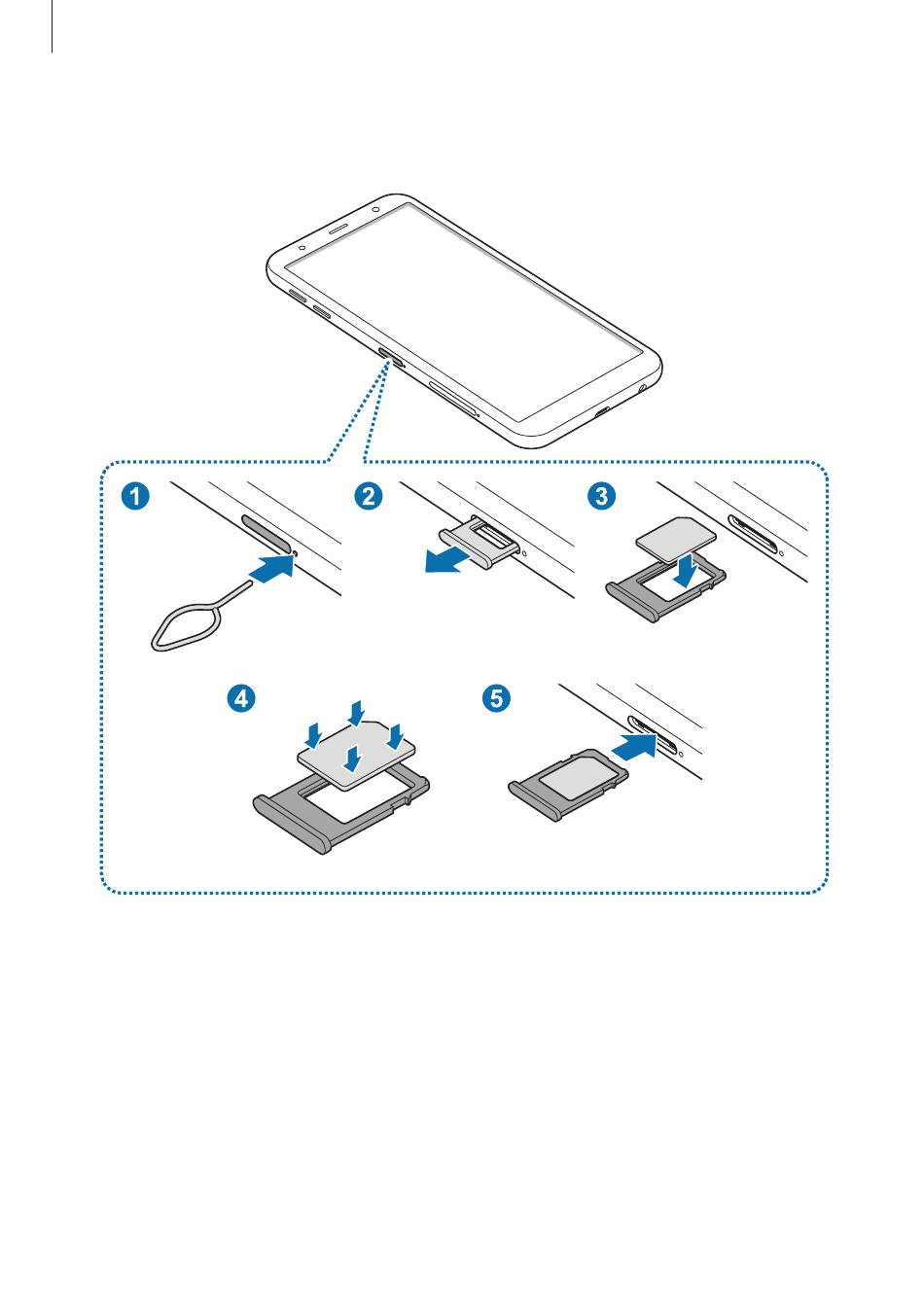 1
2
3
4
5