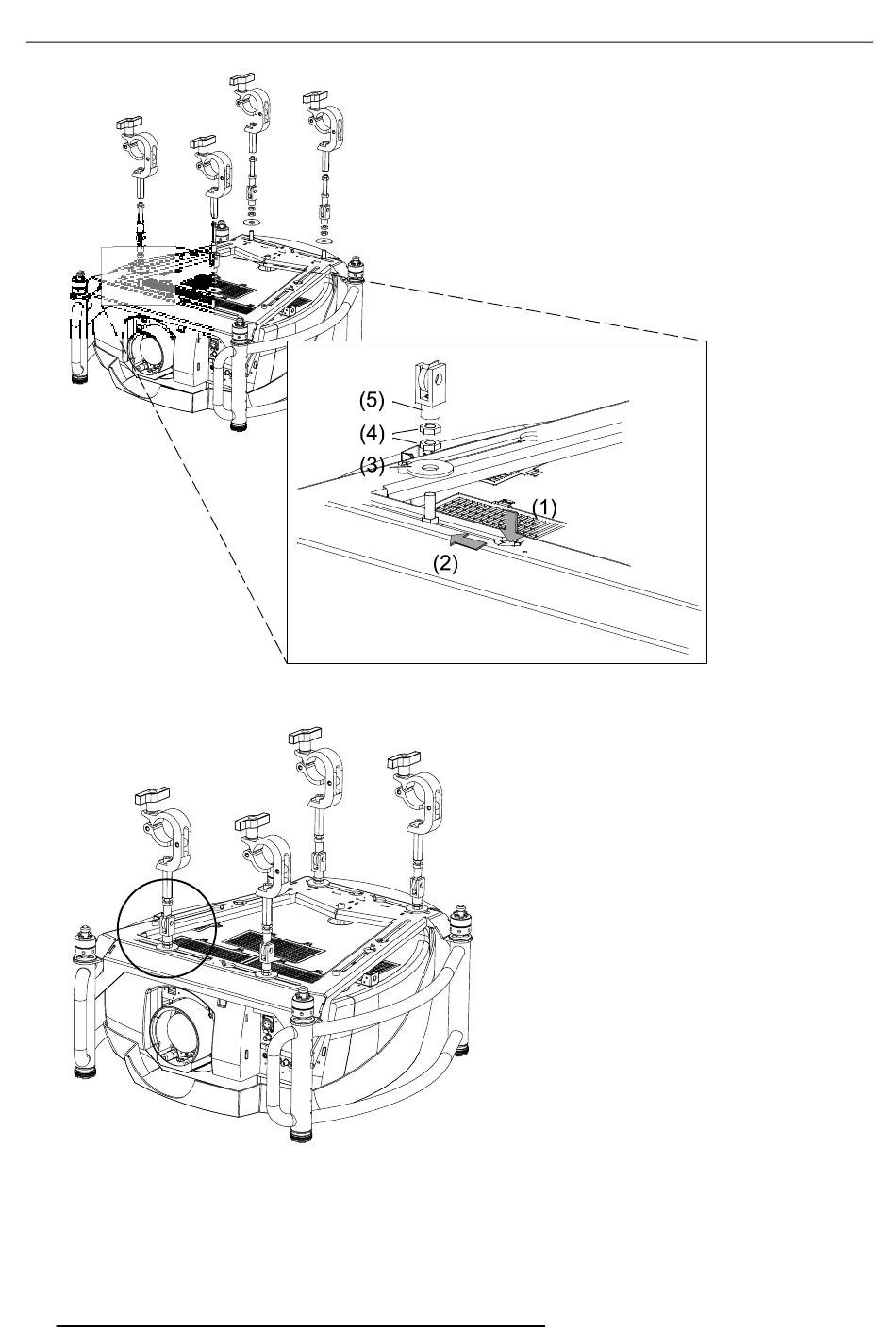 (5)
(4)
(3)
(1)
(2)