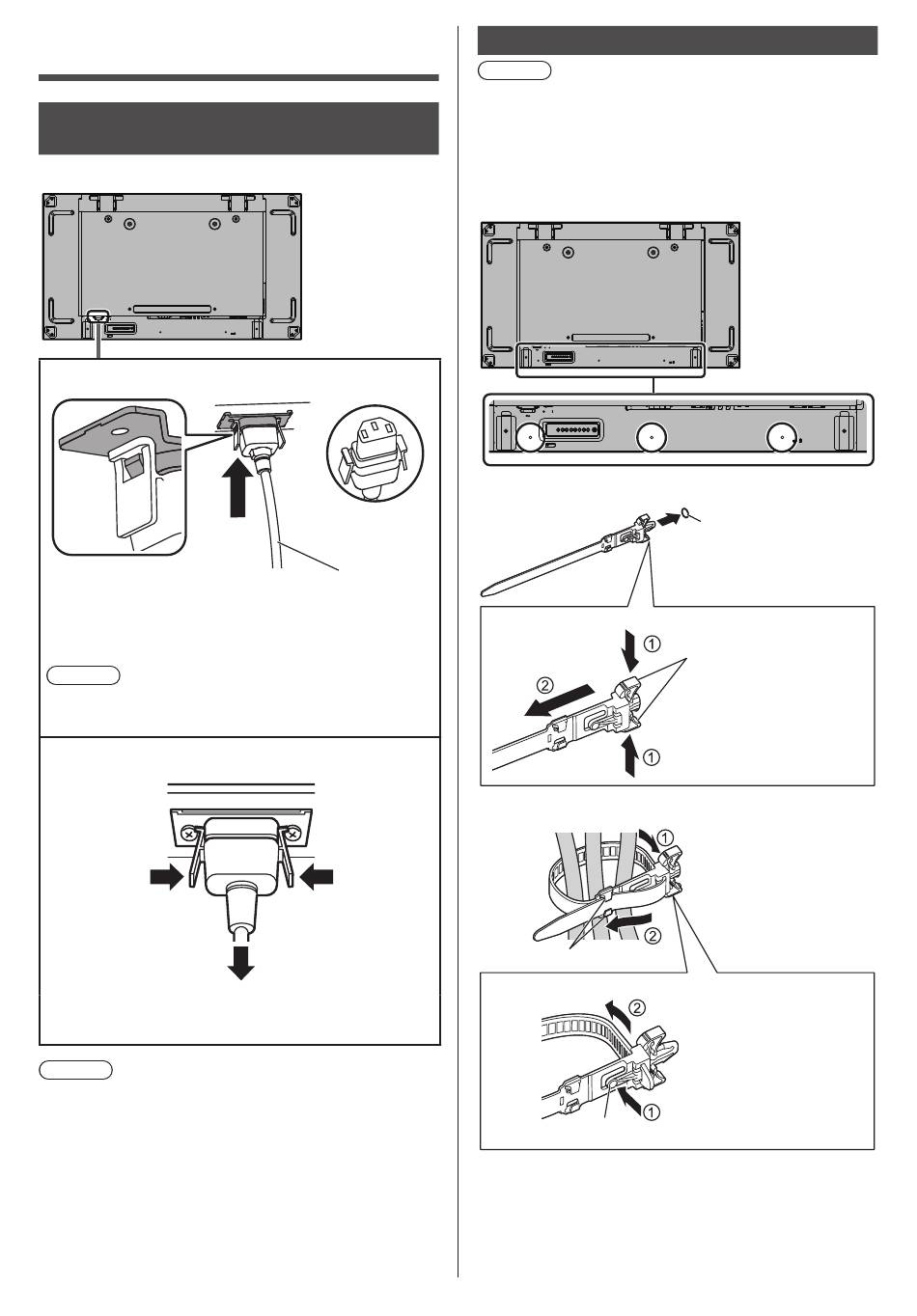 ①

②

①

①

②

②

①