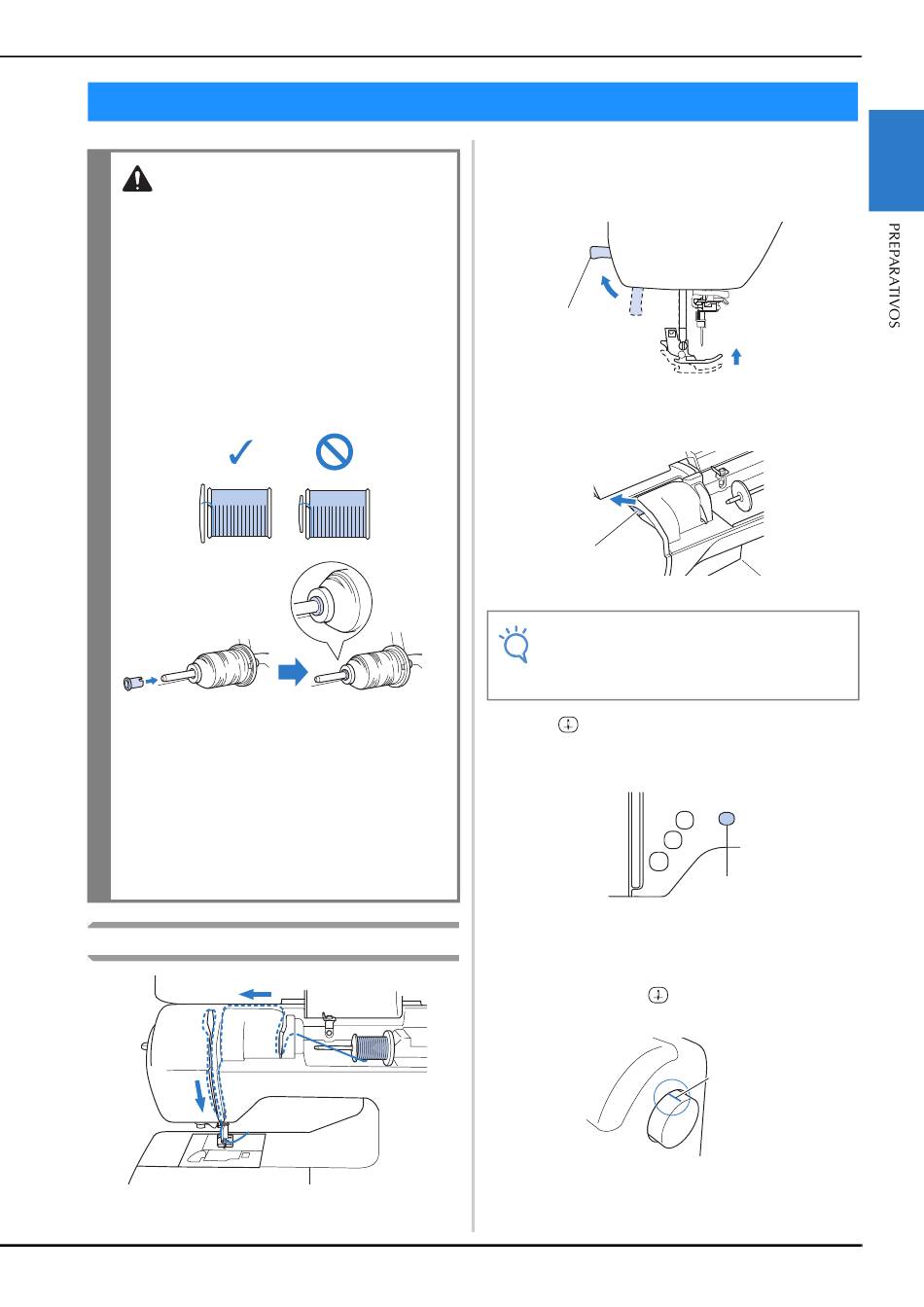 PREPARATIVOS