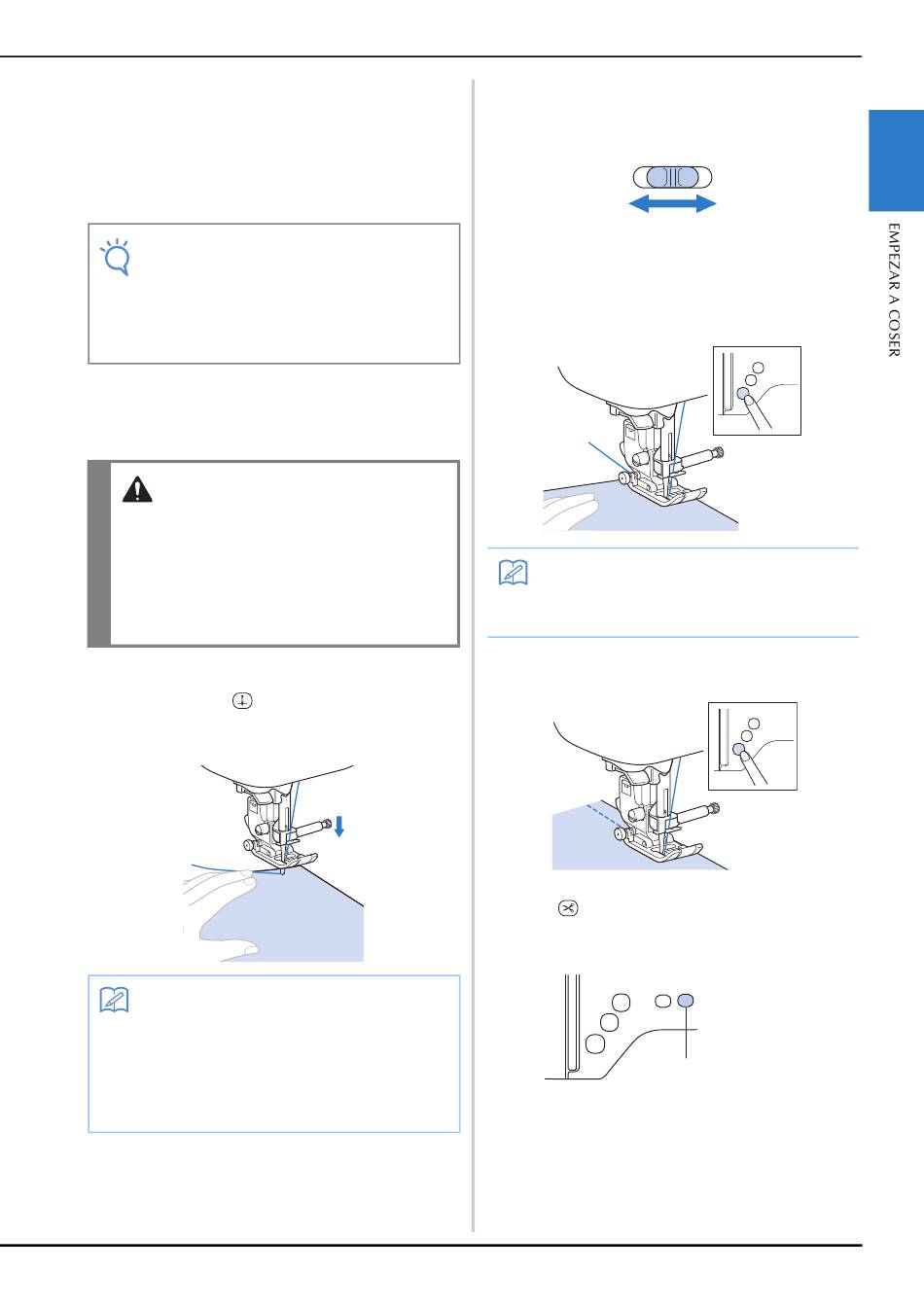 EMPEZAR A COSER