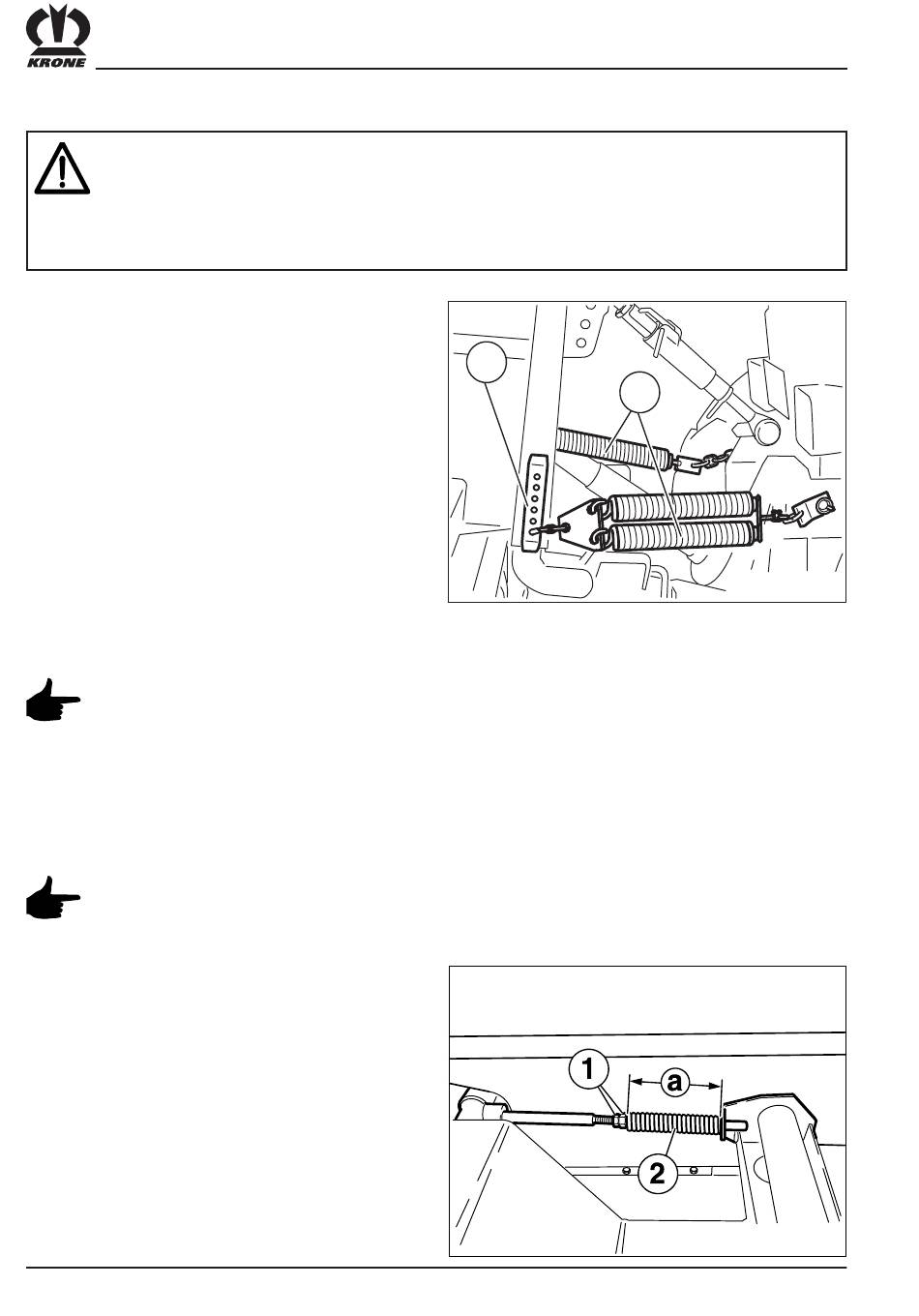 KRONE

1

a

2