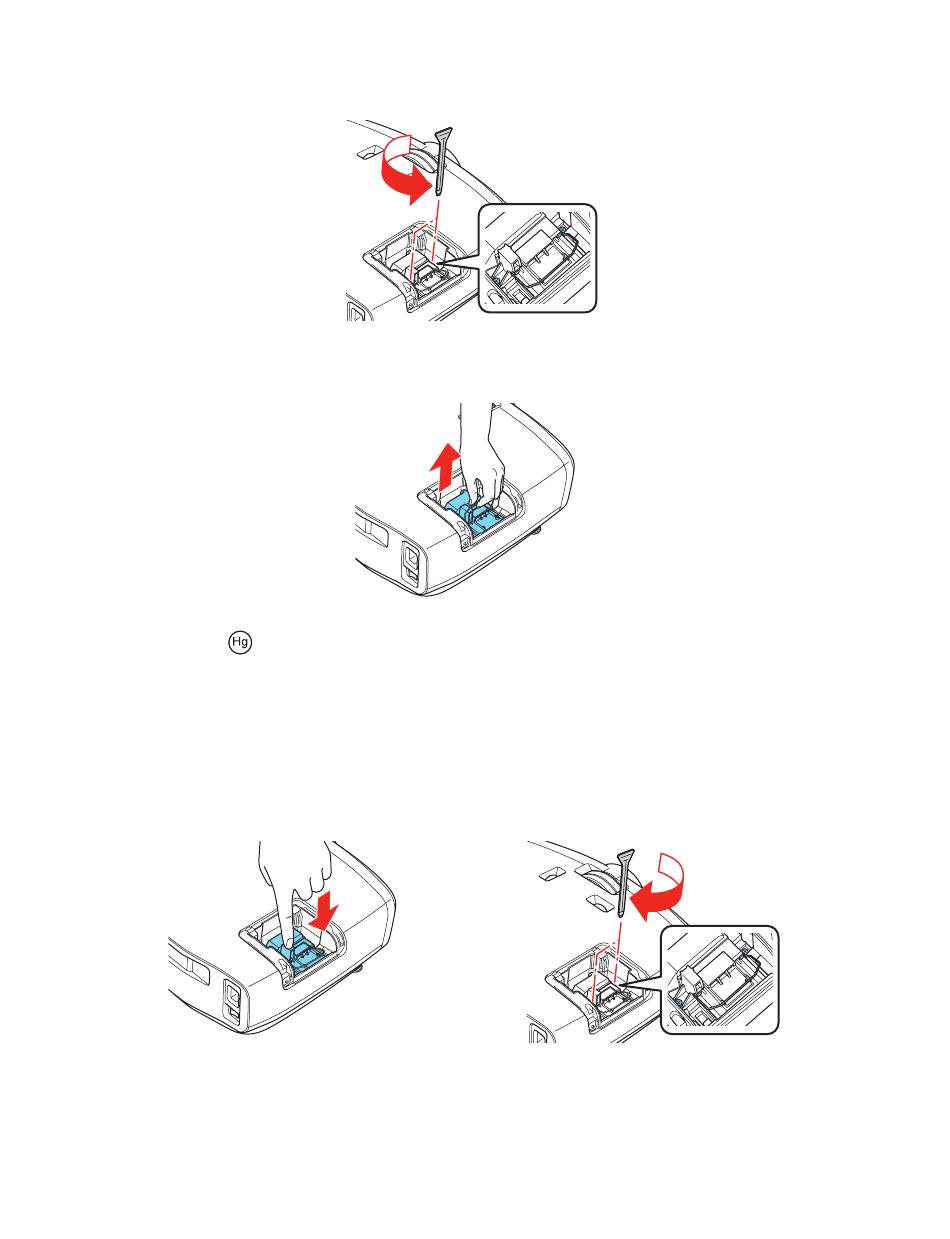 Hg