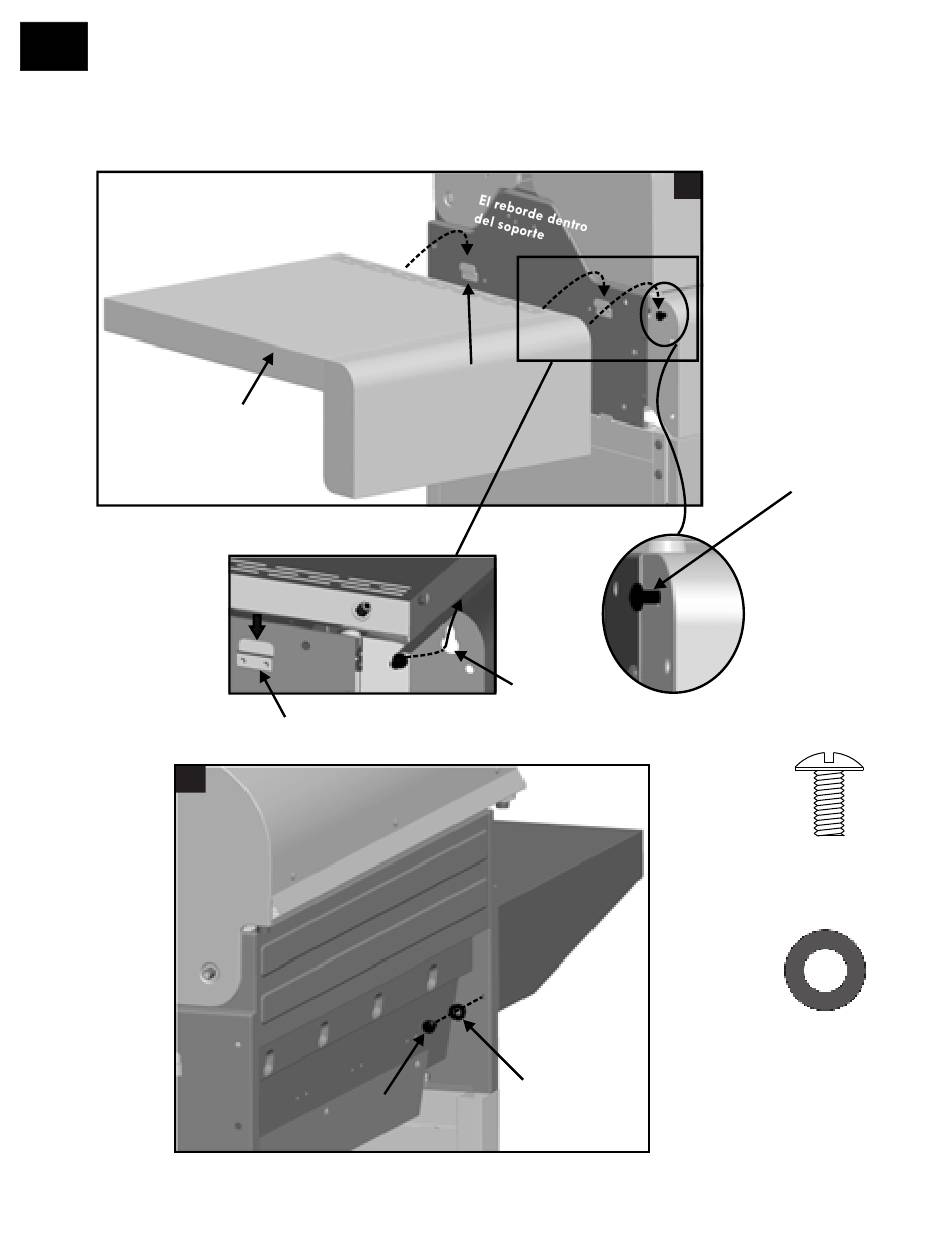 El reborde dentro del soporte