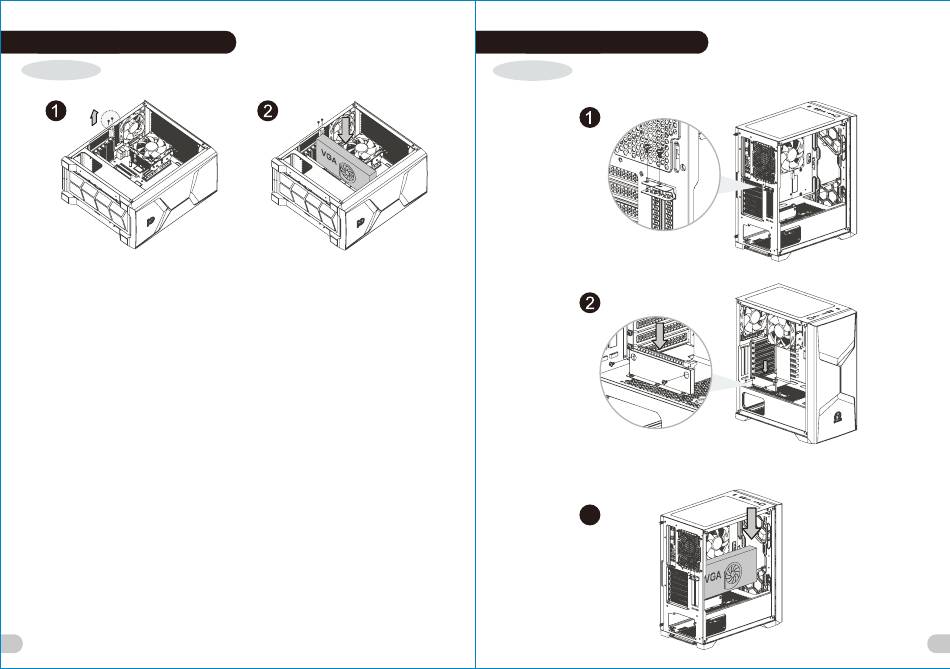 1

2

VGA

1

2

VGA