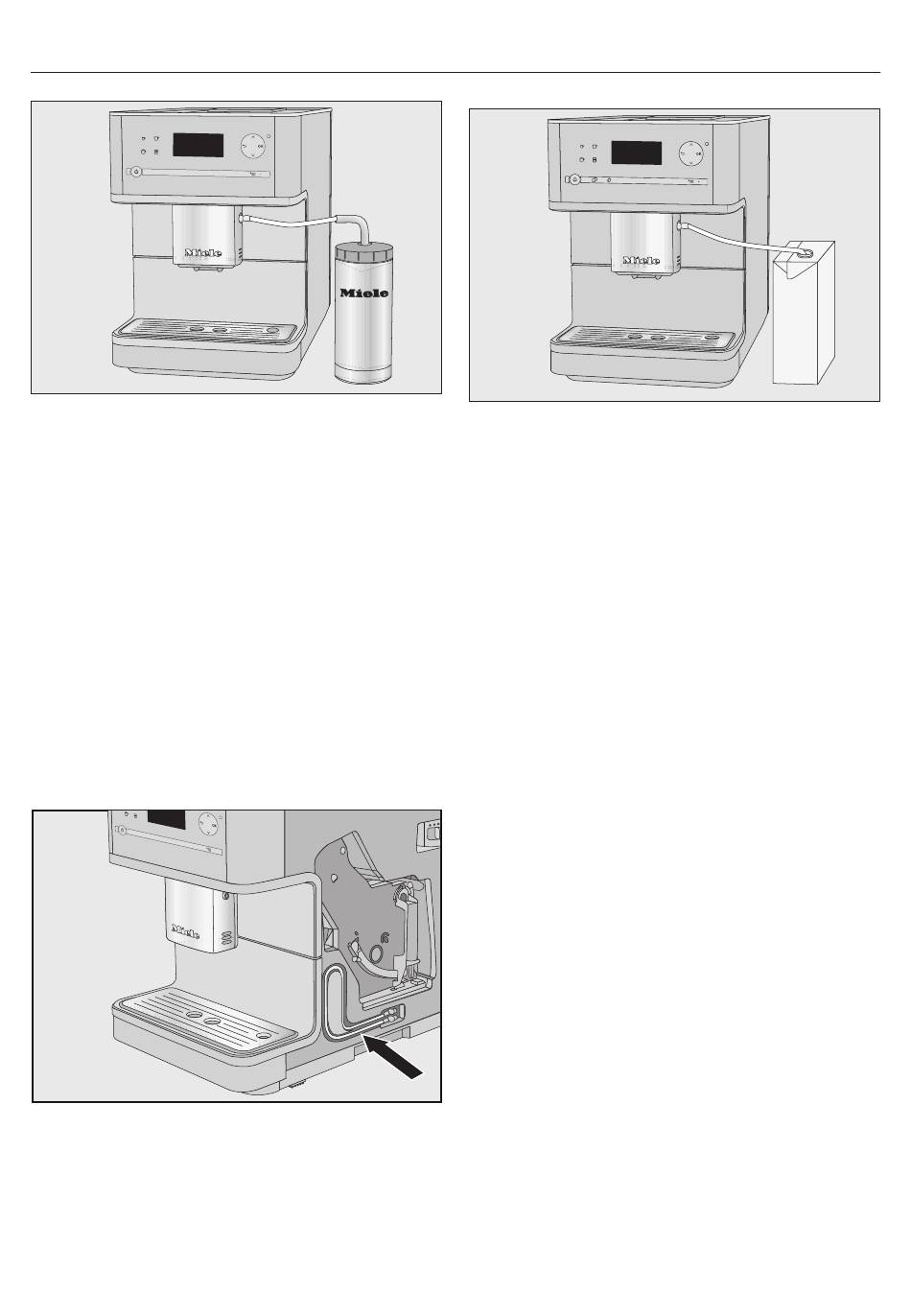 Miele

Miele

Miele

Miele