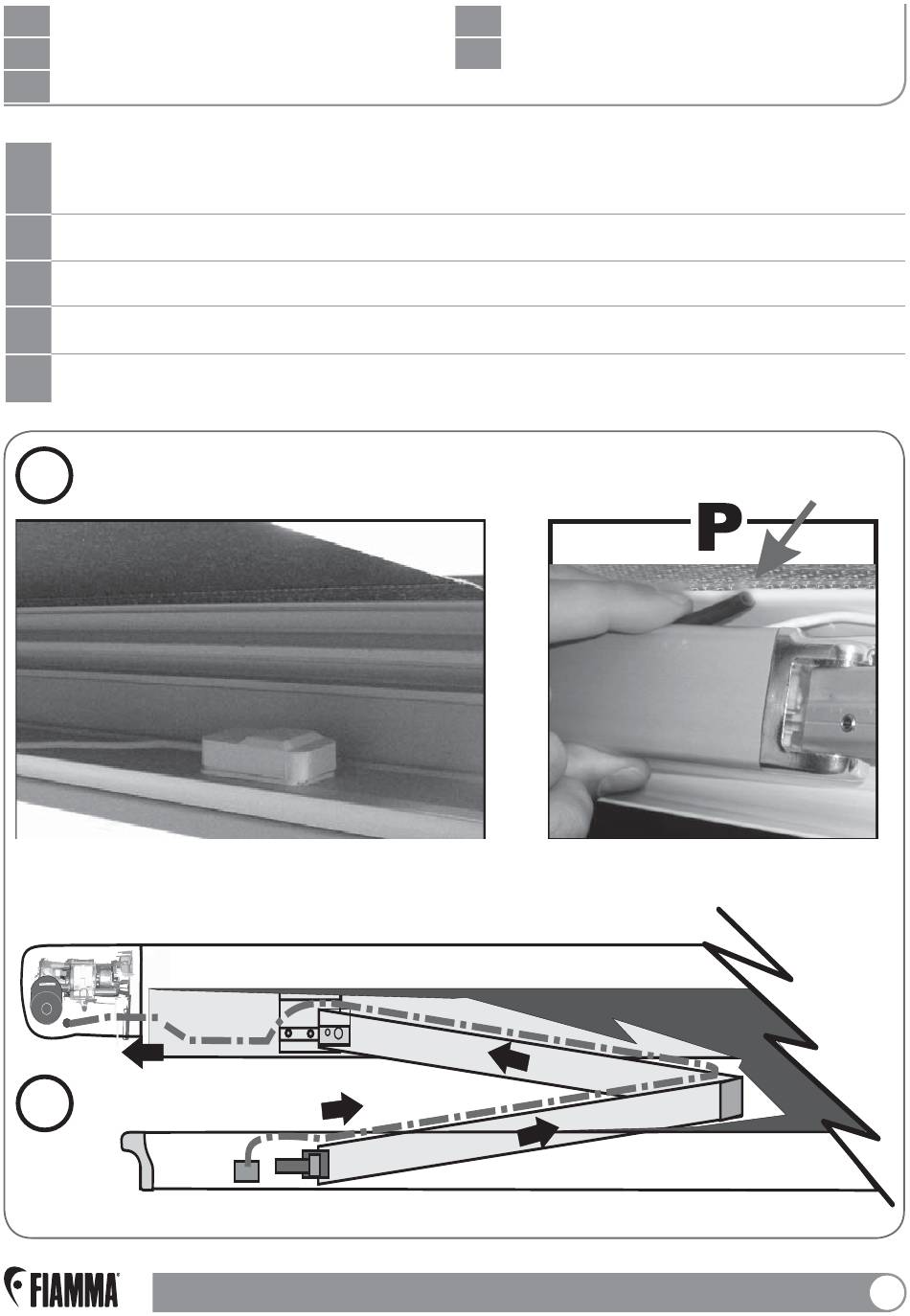 P

FIAMMA