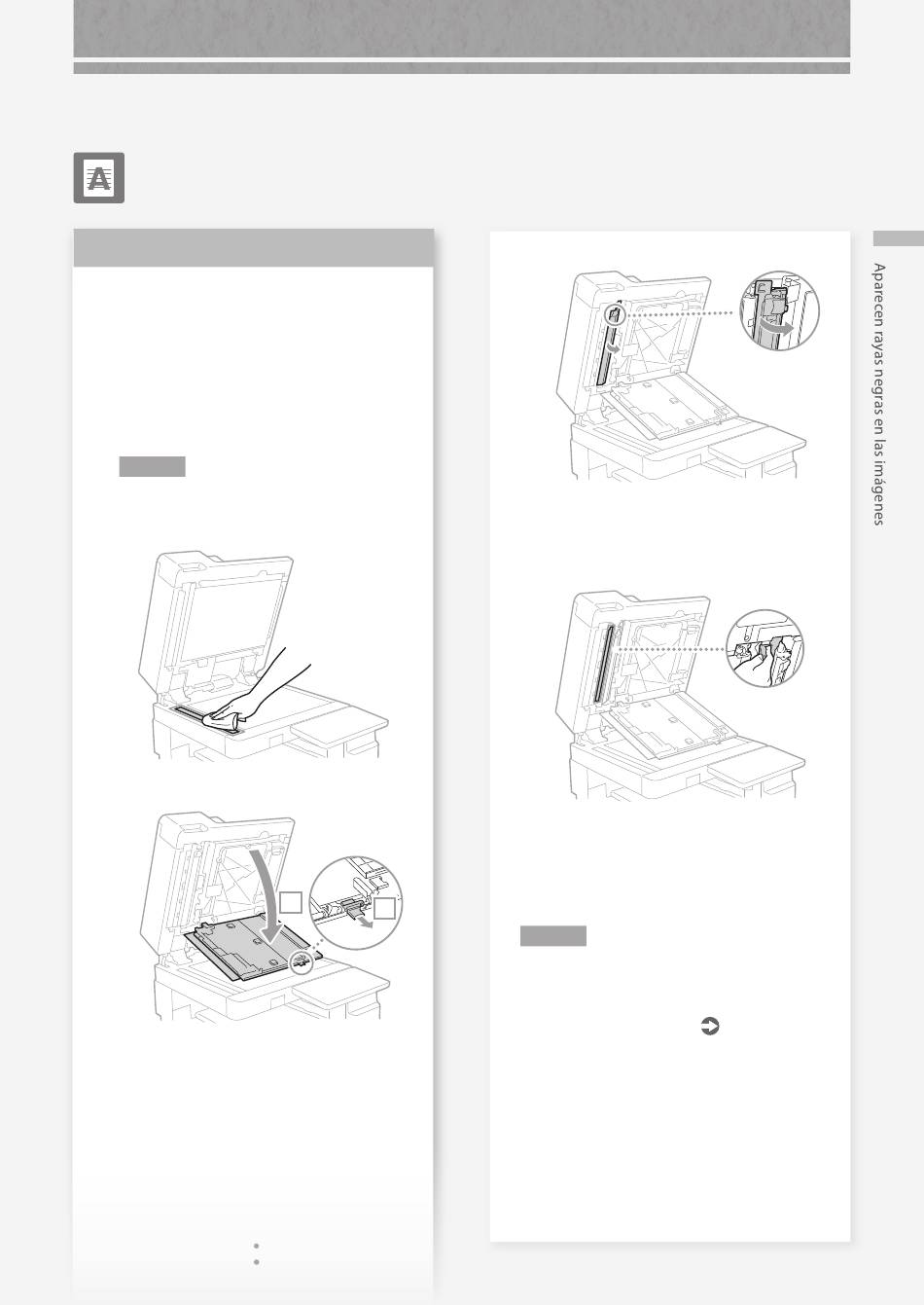 A

Aparecen rayas negras en las imágenes