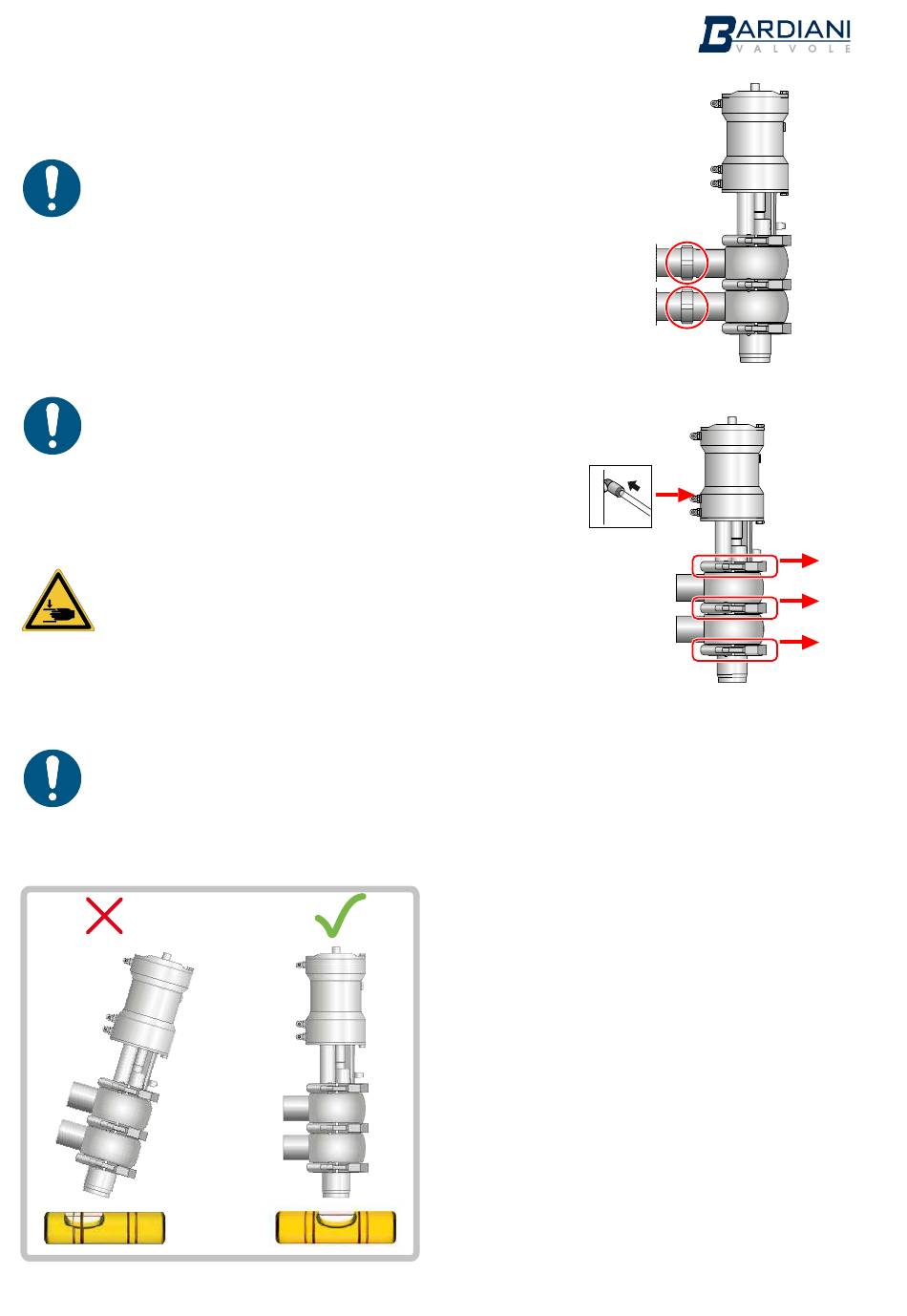 BARDIANI
VALVOLE