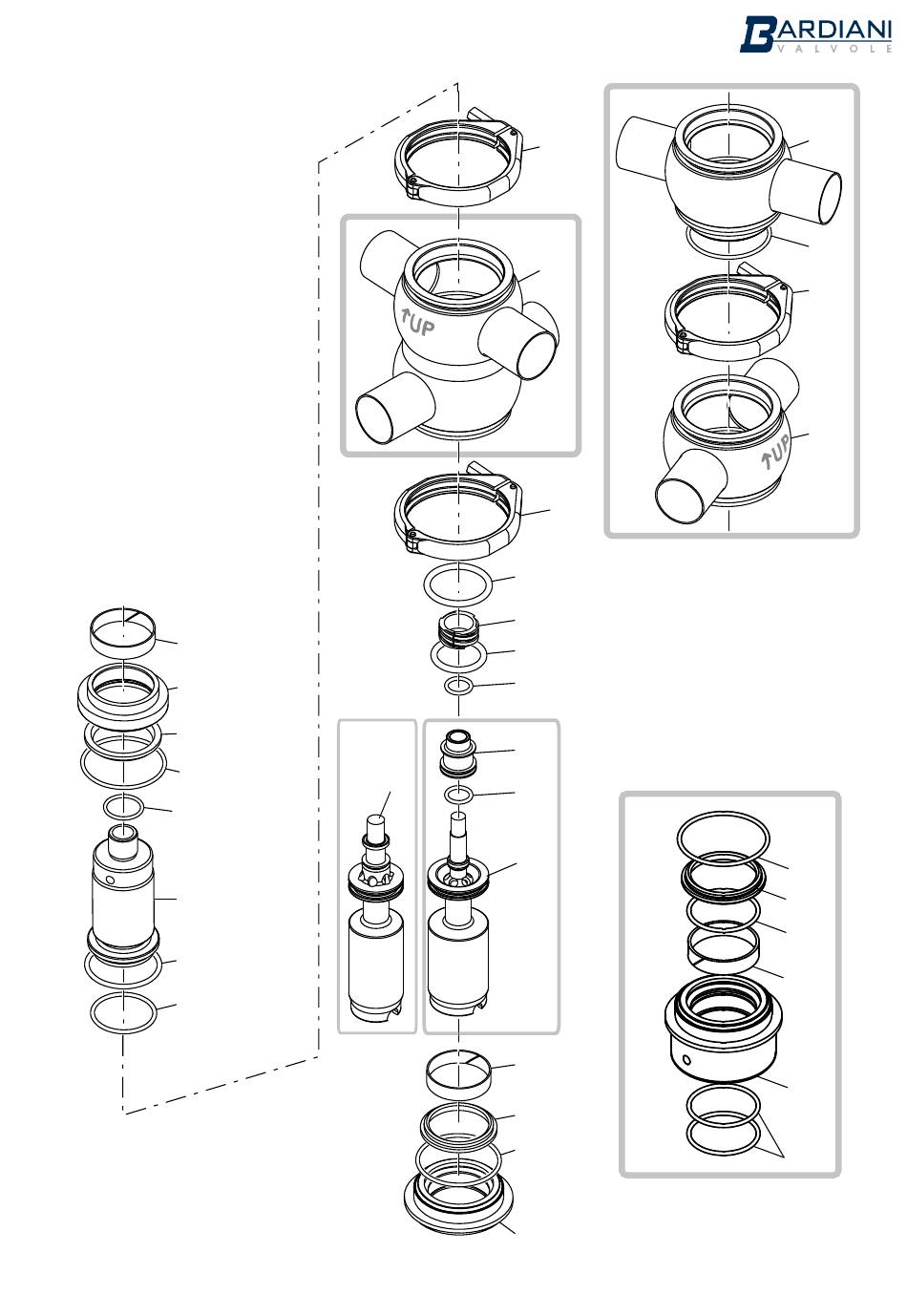 BARDIANI
VALVOLE

↑UP

↑UP