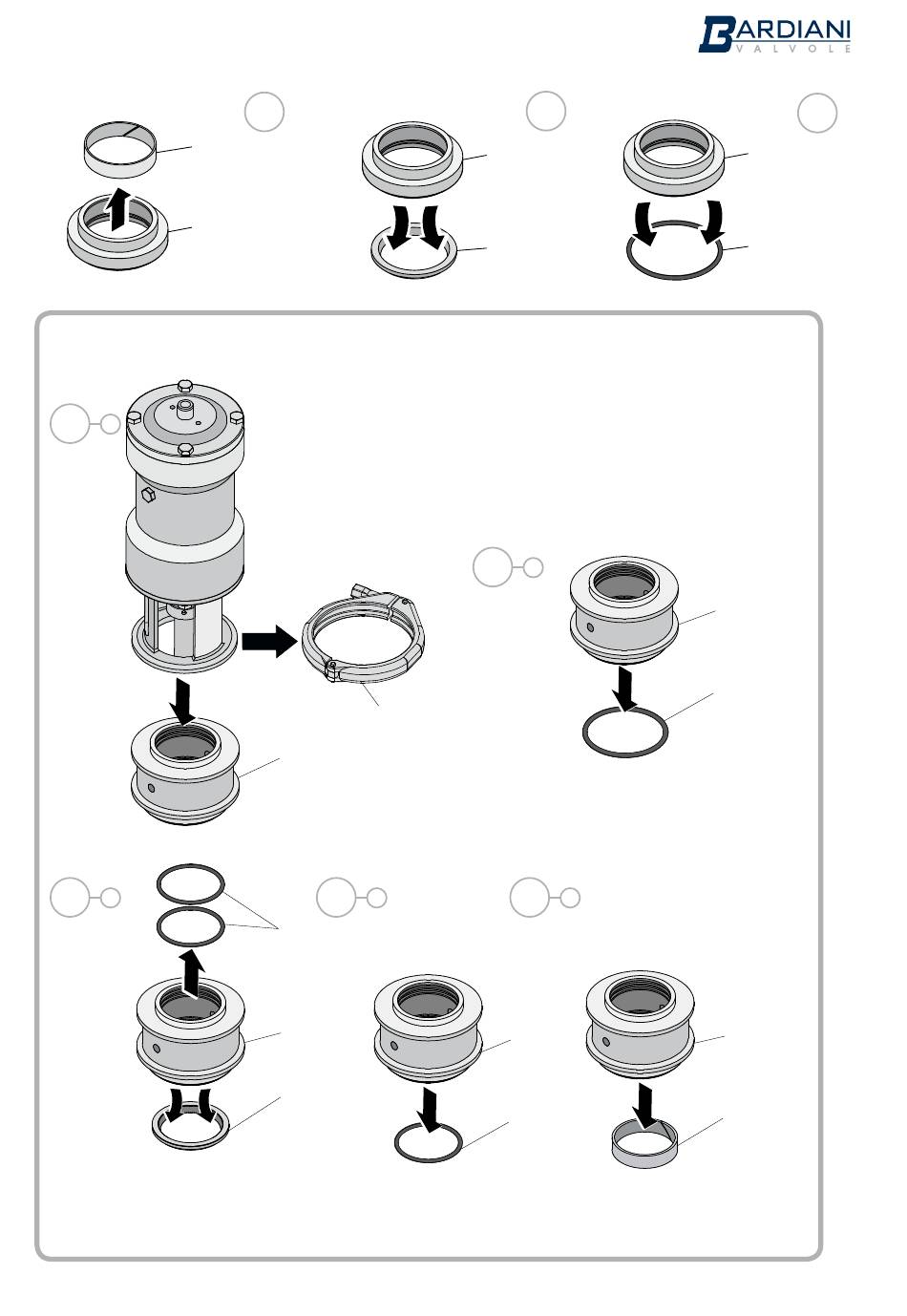 BARDIANI
VALVOLE