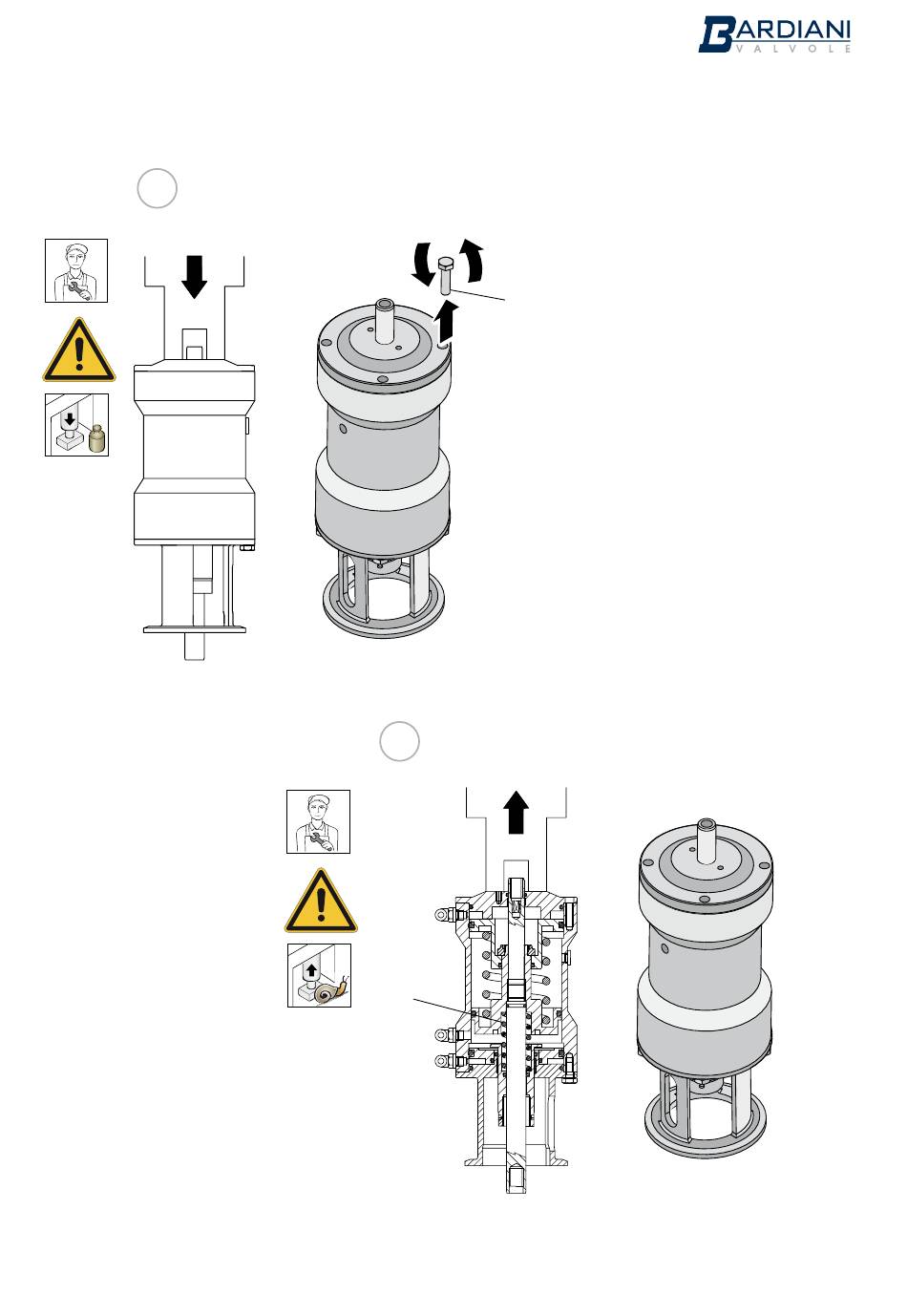 BARDIANI
VALVOLE