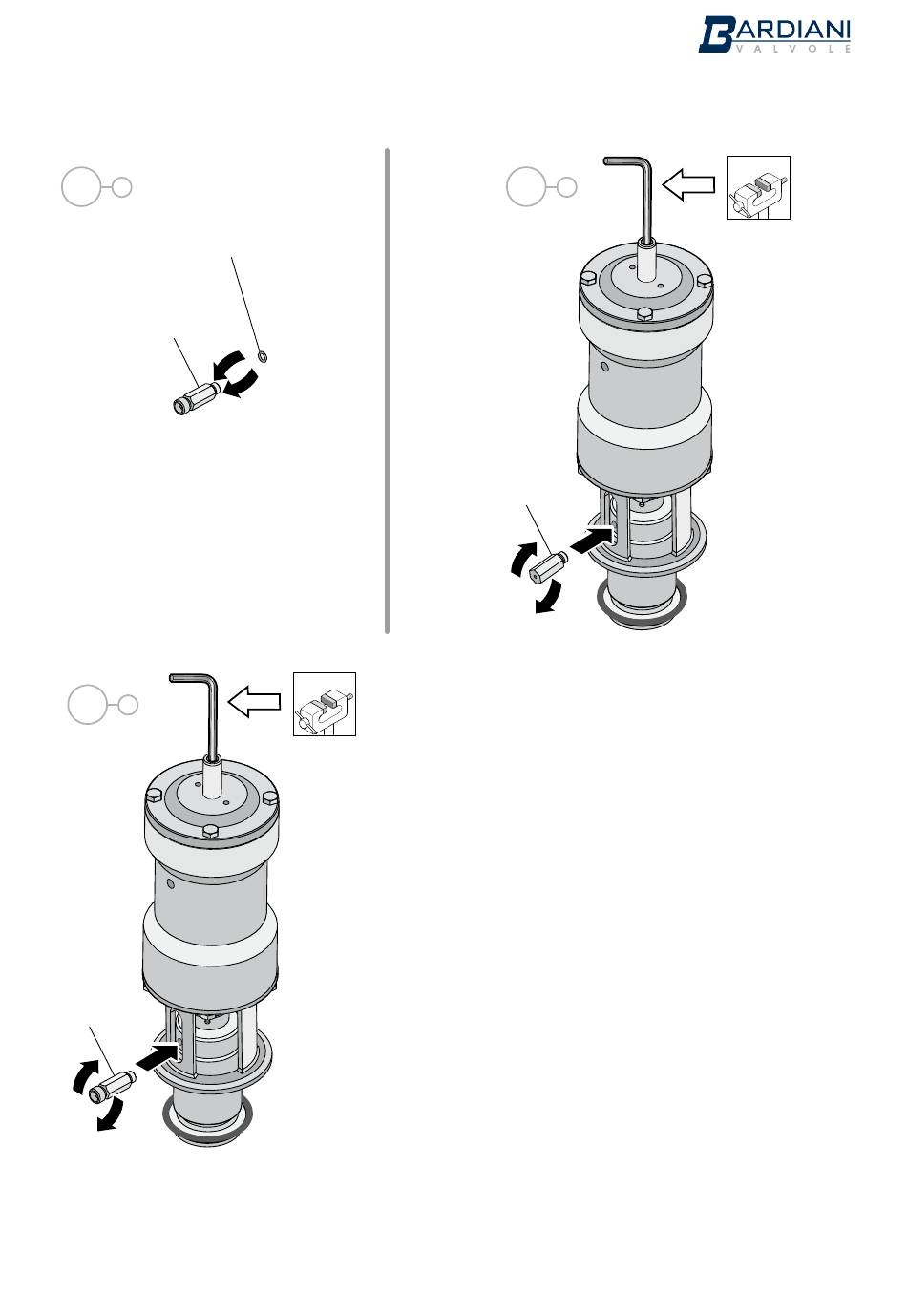 BARDIANI
VALVOLE