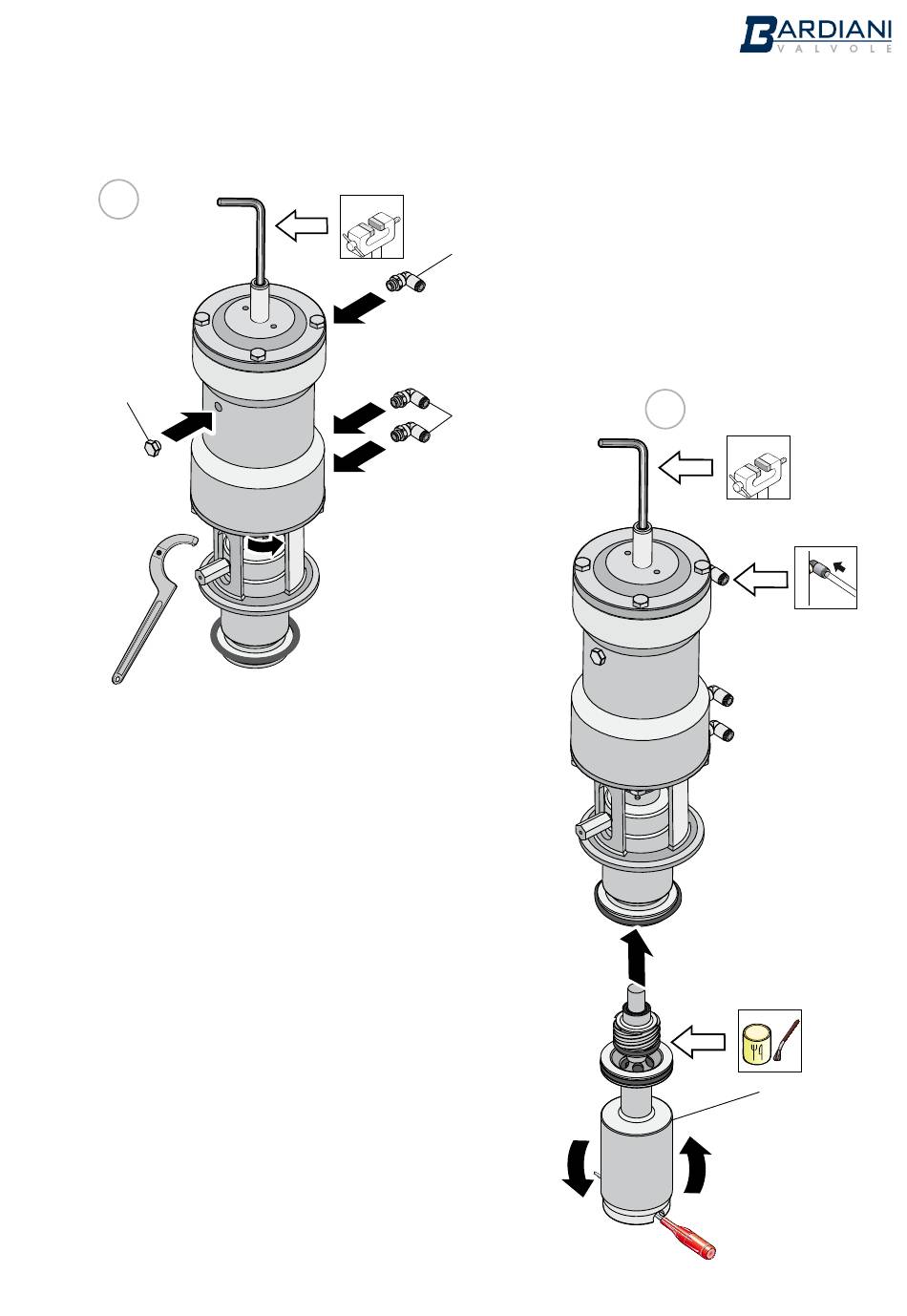 BARDIANI
VALVOLE