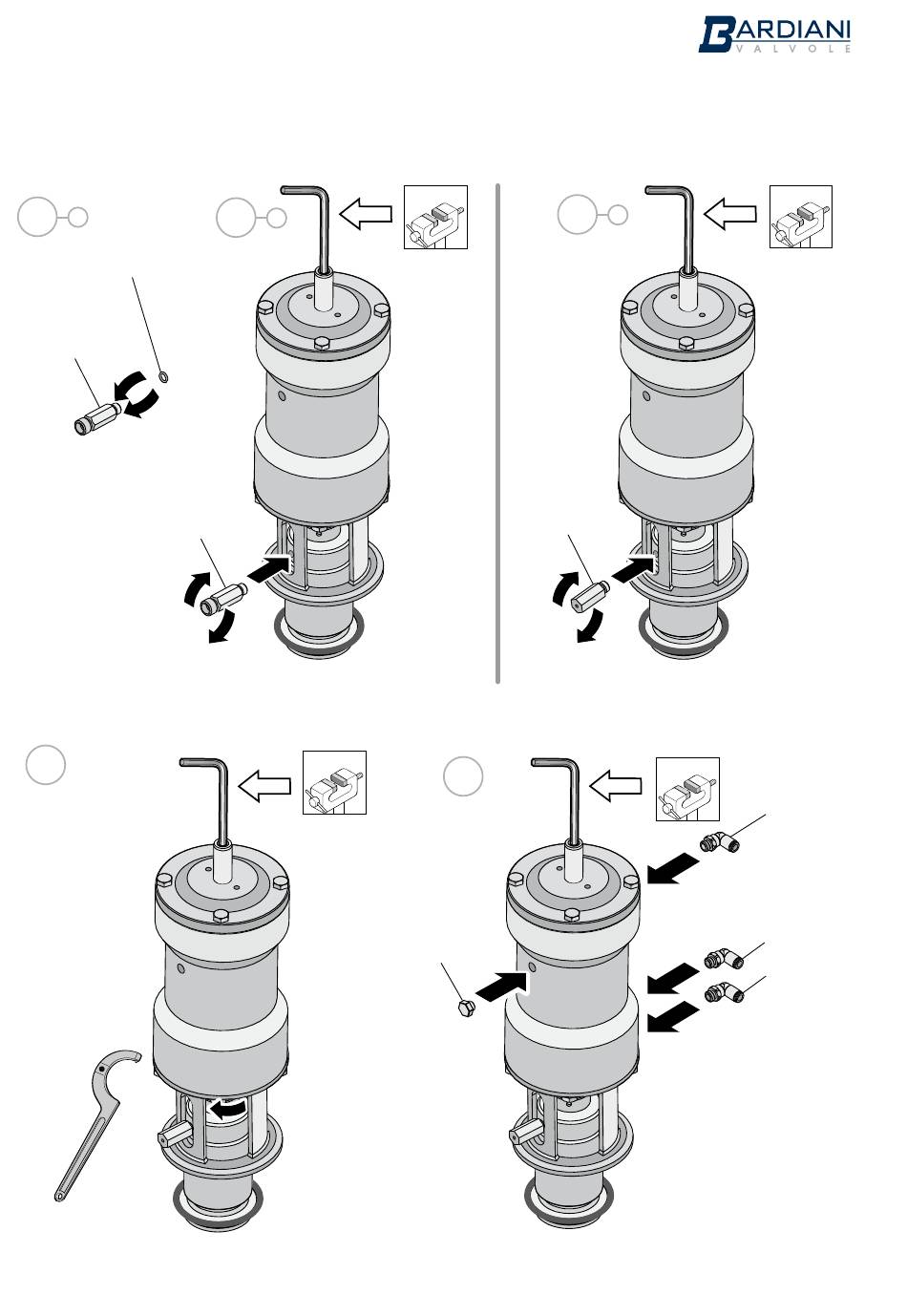 BARDIANI
VALVOLE